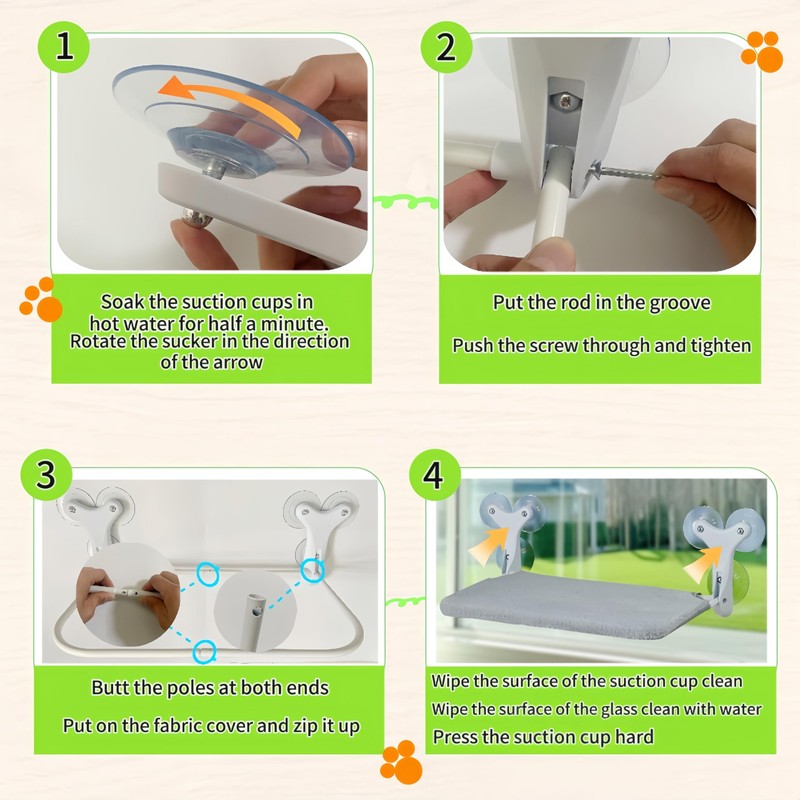 1

Soak the suction cups in hot water for half a minute. Rotate the sucker in the direction of the arrow

2

Put the rod in the groove

Push the screw through and tighten

3

Butt the poles at both ends

Put on the fabric cover and zip it up

4

Wipe the surface of the suction cup clean

Wipe the surface of the glass clean with water

Press the suction cup hard