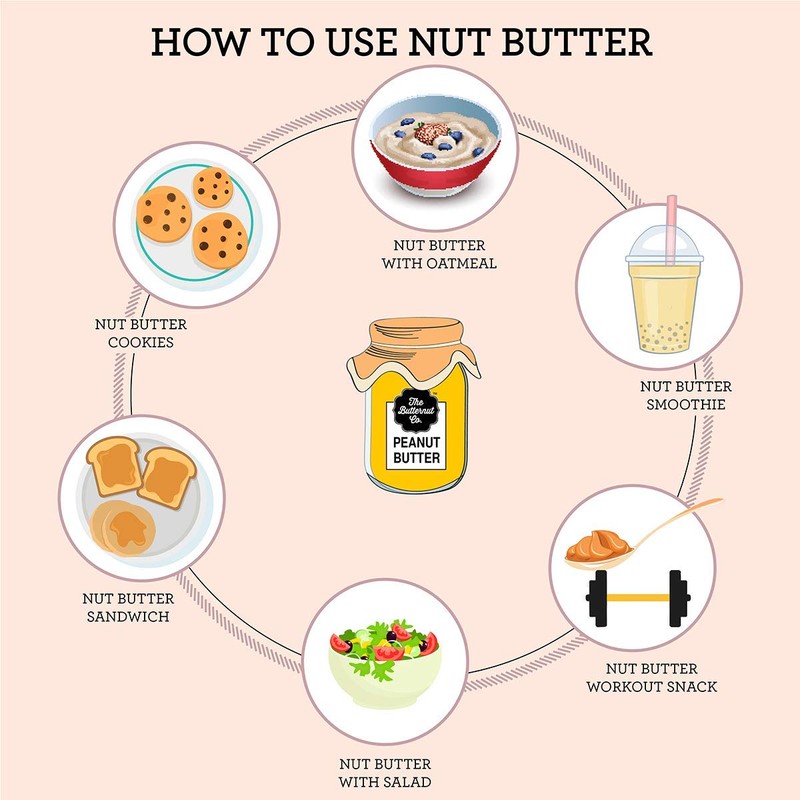 HOW TO USE NUT BUTTER

NUT BUTTER WITH OATMEAL

NUT BUTTER SMOOTHIE

NUT BUTTER WORKOUT SNACK

NUT BUTTER WITH SALAD

NUT BUTTER SANDWICH

NUT BUTTER COOKIES

The Butternut Co.

PEANUT BUTTER