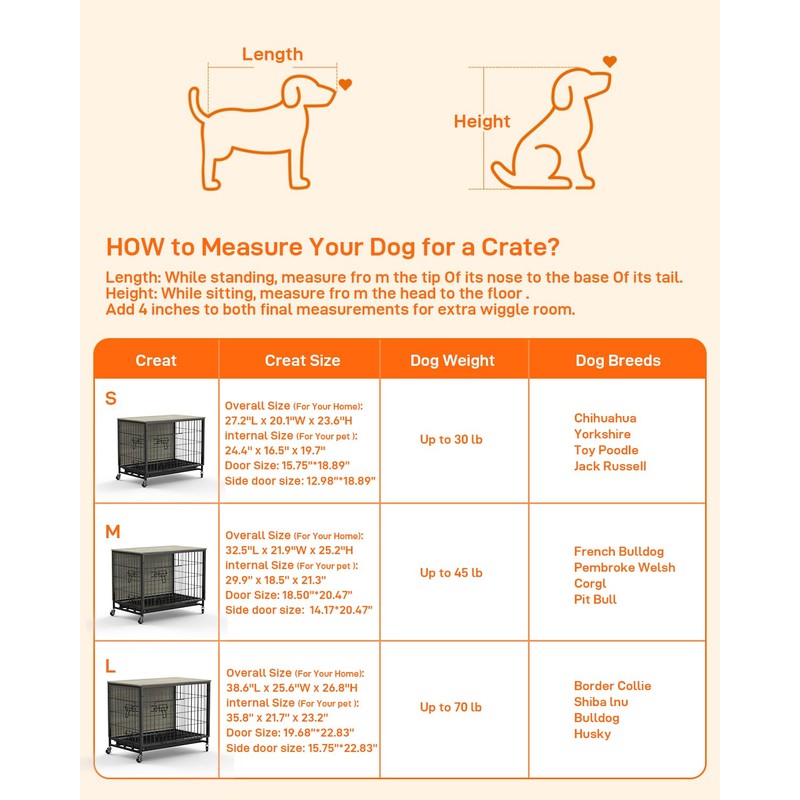 Length

Height

HOW to Measure Your Dog for a Crate?

Length: While standing, measure fro m the tip Of its nose to the base Of its tail.
Height: While sitting, measure fro m the head to the floor .
Add 4 inches to both final measurements for extra wiggle room.

| Creat | Creat Size | Dog Weight | Dog Breeds |
|---|---|---|---|
| S | Overall Size (For Your Home): 27.2"L x 20.1"W x 23.6"H internal Size (For Your pet ): 24.4" x 16.5" x 19.7" Door Size: 15.75"*18.89" Side door size: 12.98"*18.89" | Up to 30 lb | Chihuahua Yorkshire Toy Poodle Jack Russell |
| M | Overall Size (For Your Home): 32.5"L x 21.9"W x 25.2"H internal Size (For Your pet ): 29.9" x 18.5" x 21.3" Door Size: 18.50"*20.47" Side door size: 14.17*20.47" | Up to 45 lb | French Bulldog Pembroke Welsh Corgl Pit Bull |
| L | Overall Size (For Your Home): 38.6"L x 25.6"W x 26.8"H internal Size (For Your pet ): 35.8" x 21.7" x 23.2" Door Size: 19.68"*22.83" Side door size: 15.75"*22.83" | Up to 70 lb | Border Collie Shiba lnu Bulldog Husky |