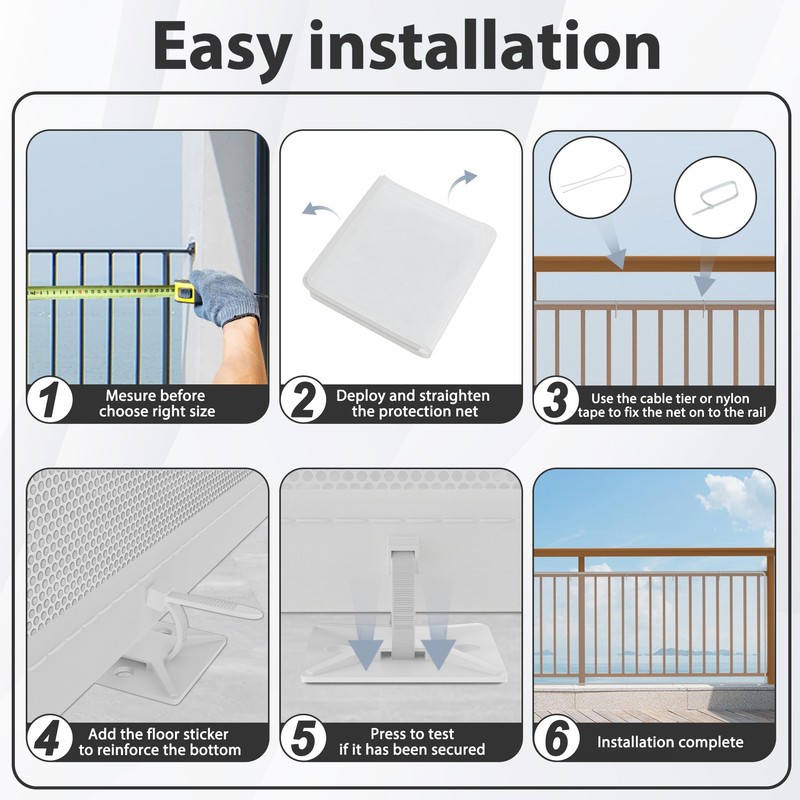 Easy installation

1 Mesure before choose right size

2 Deploy and straighten the protection net

3 Use the cable tier or nylon tape to fix the net on to the rail

4 Add the floor sticker to reinforce the bottom

5 Press to test if it has been secured

6 Installation complete