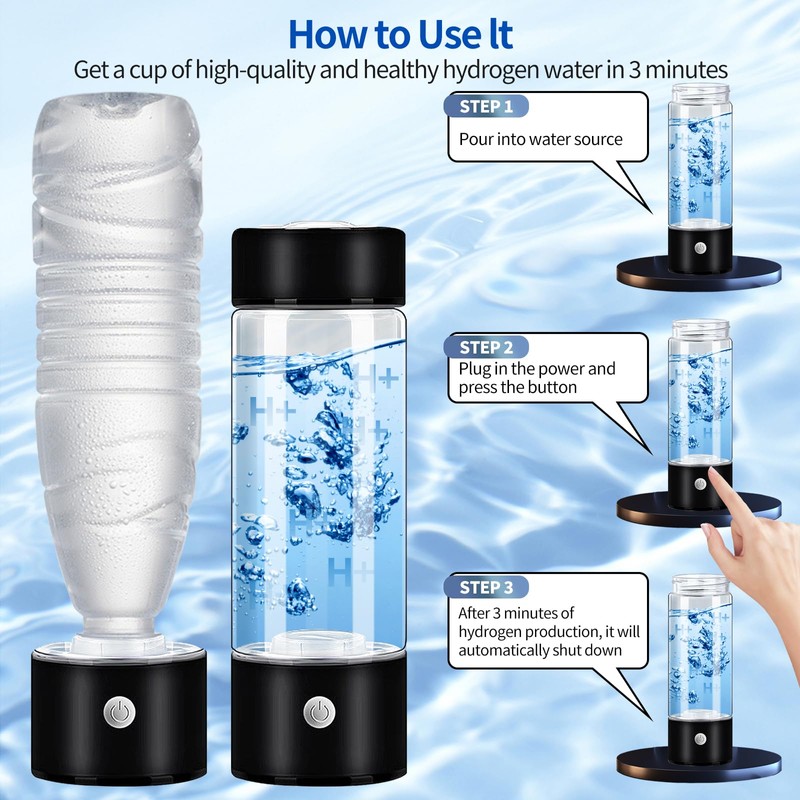 How to Use It

Get a cup of high-quality and healthy hydrogen water in 3 minutes

STEP 1
Pour into water source

STEP 2
Plug in the power and press the button

STEP 3
After 3 minutes of hydrogen production, it will automatically shut down

H+ H+ H+ H+ H+