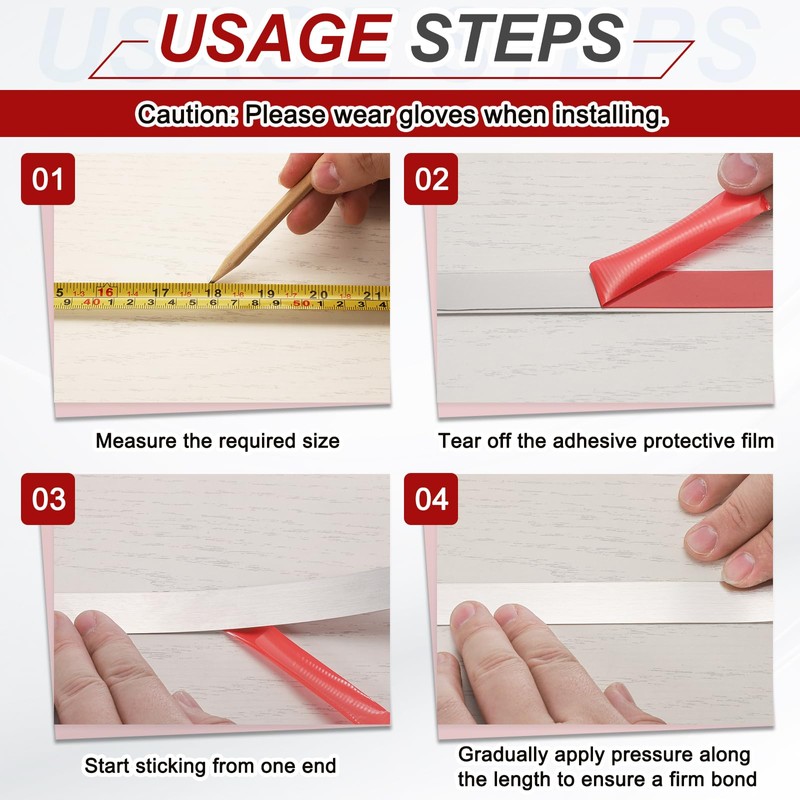 USAGE STEPS

Caution: Please wear gloves when installing.

01

5 16 17 18 19 20 21
9 40 1 2 3 4 5 6 7 8 9 50 1 2 3 4

Measure the required size

02

Tear off the adhesive protective film

03

Start sticking from one end

04

Gradually apply pressure along the length to ensure a firm bond