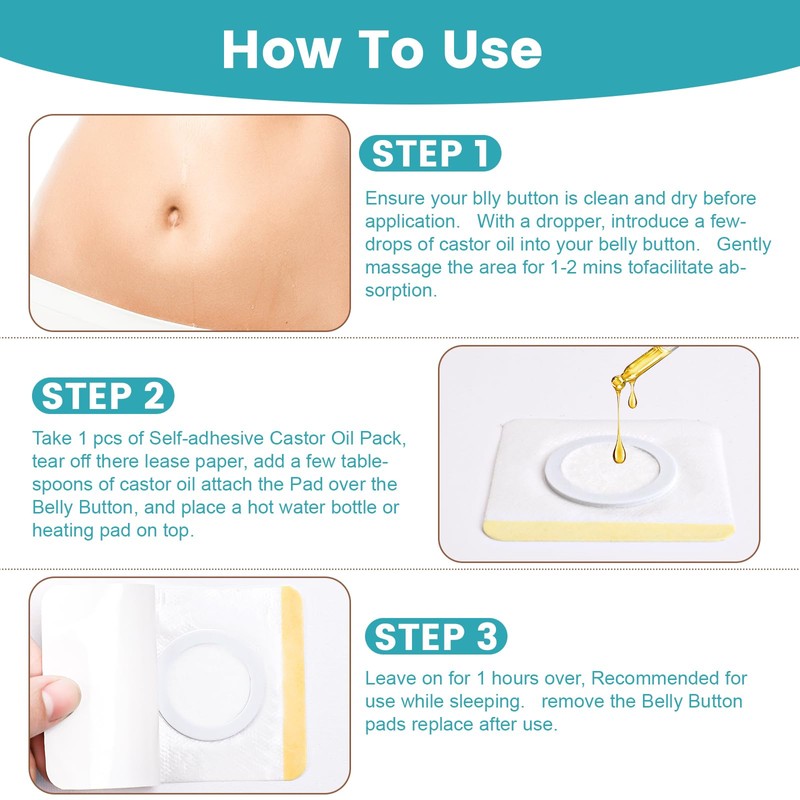 How To Use

STEP 1

Ensure your blly button is clean and dry before application. With a dropper, introduce a few-drops of castor oil into your belly button. Gently massage the area for 1-2 mins tofacilitate absorption.

STEP 2

Take 1 pcs of Self-adhesive Castor Oil Pack, tear off there lease paper, add a few tablespoons of castor oil attach the Pad over the Belly Button, and place a hot water bottle or heating pad on top.

STEP 3

Leave on for 1 hours over, Recommended for use while sleeping. remove the Belly Button pads replace after use.