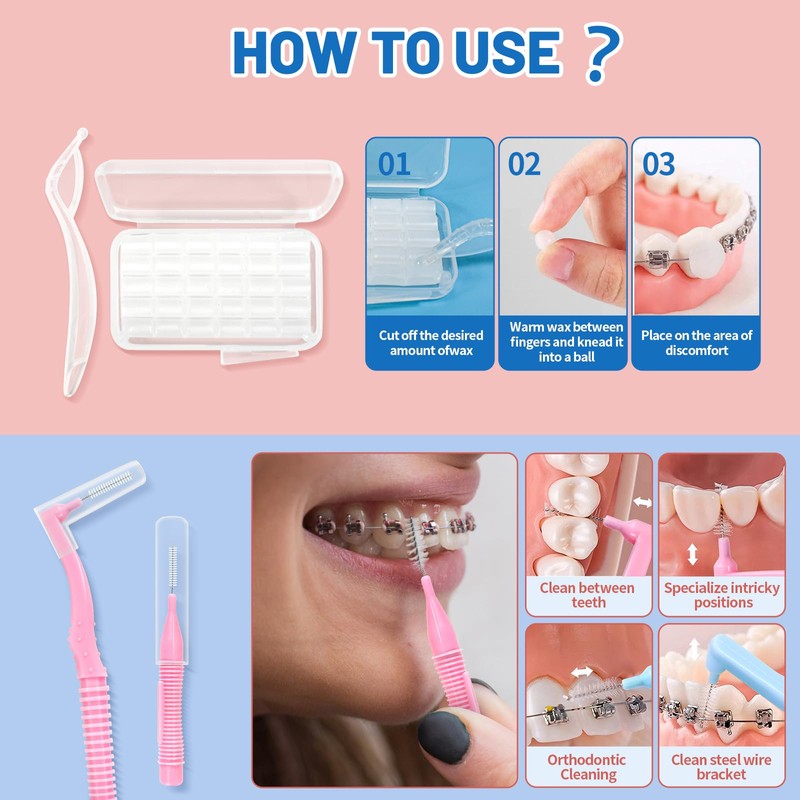 HOW TO USE ?

01

Cut off the desired amount ofwax

02

Warm wax between fingers and knead it into a ball

03

Place on the area of discomfort

Clean between teeth

Specialize intricky positions

Orthodontic Cleaning

Clean steel wire bracket