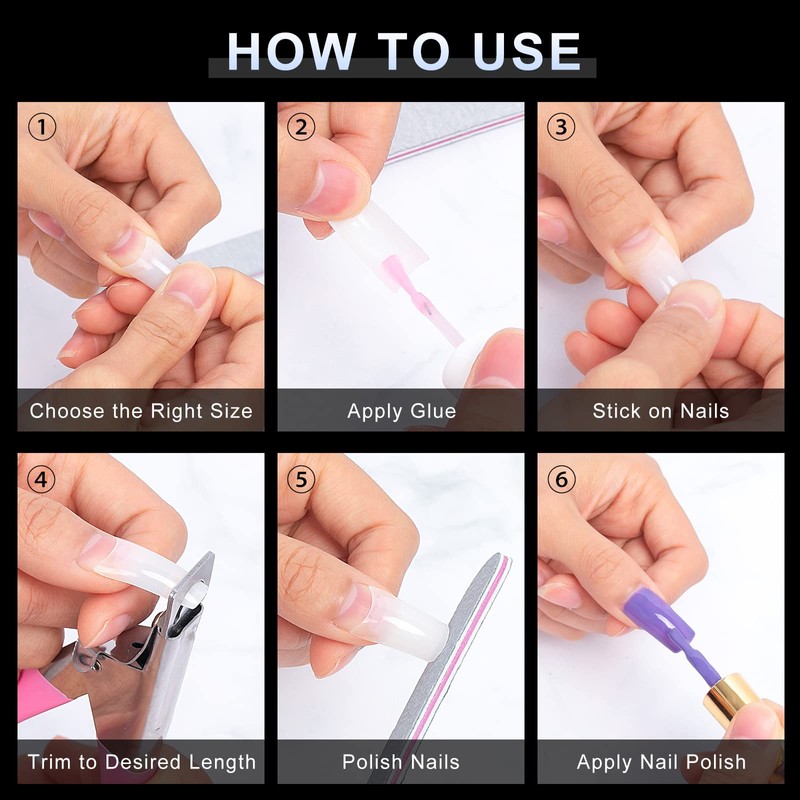 HOW TO USE

①
Choose the Right Size

②
Apply Glue

③
Stick on Nails

④
Trim to Desired Length

⑤
Polish Nails

⑥
Apply Nail Polish