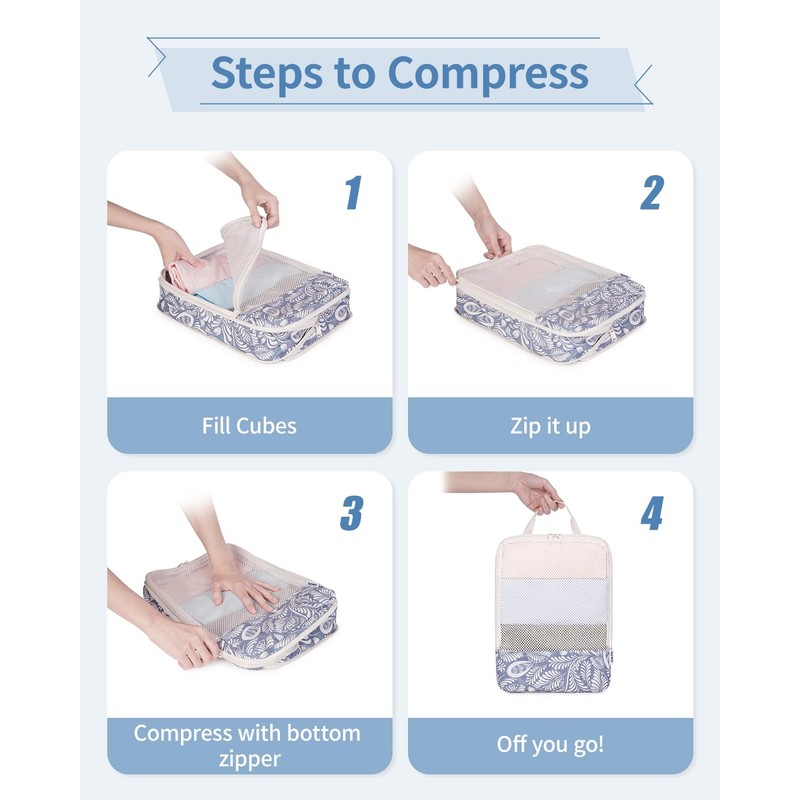 Steps to Compress

1

Fill Cubes

2

Zip it up

3

Compress with bottom zipper

4

Off you go!