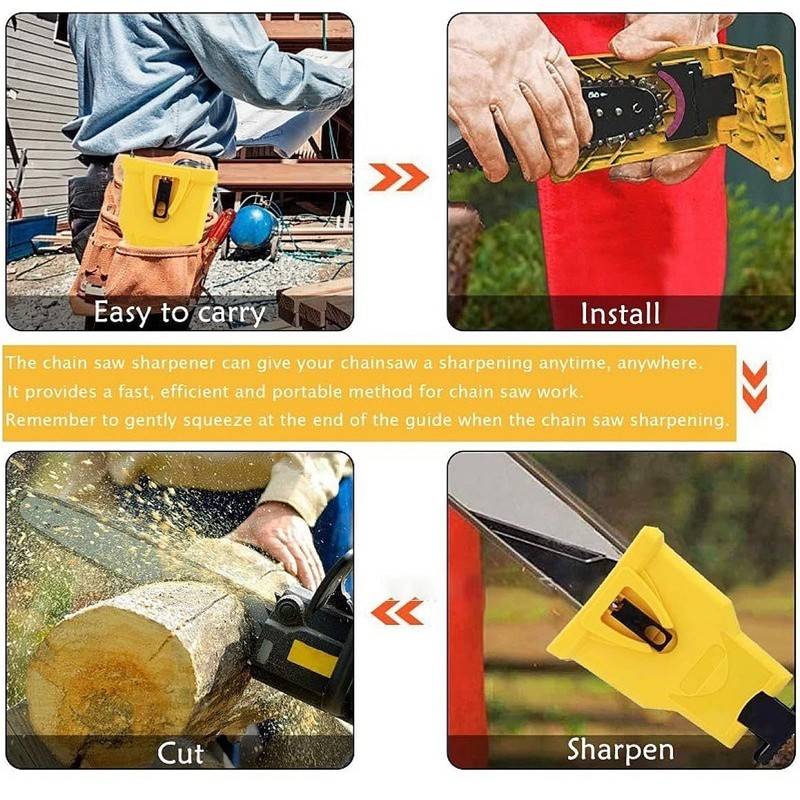 Easy to carry

Install

The chain saw sharpener can give your chainsaw a sharpening anytime, anywhere.
It provides a fast, efficient and portable method for chain saw work.
Remember to gently squeeze at the end of the guide when the chain saw sharpening.

Cut

Sharpen