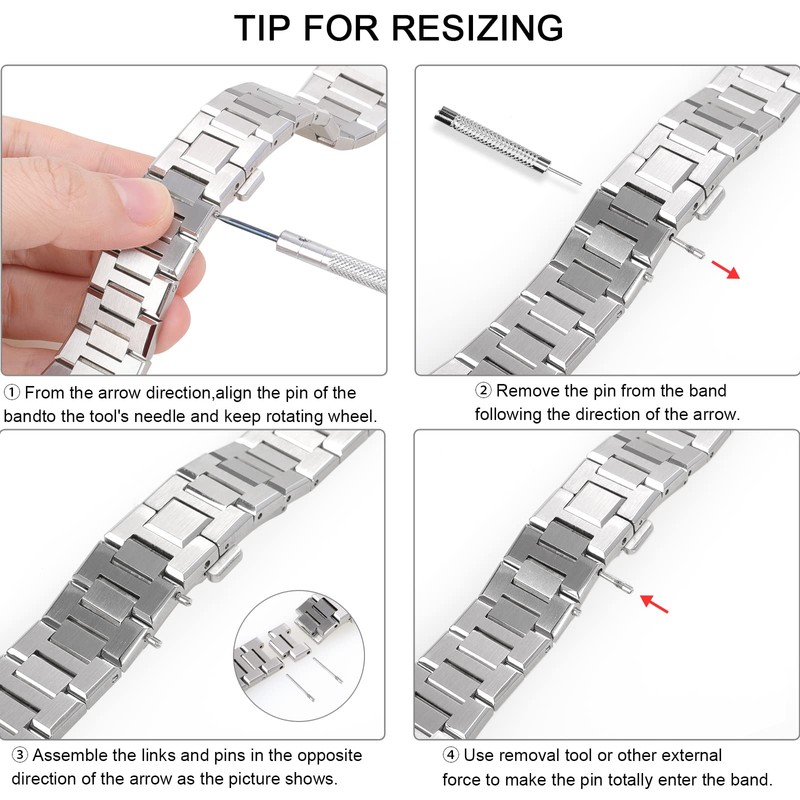 TIP FOR RESIZING

① From the arrow direction,align the pin of the bandto the tool's needle and keep rotating wheel.

② Remove the pin from the band following the direction of the arrow.

③ Assemble the links and pins in the opposite direction of the arrow as the picture shows.

④ Use removal tool or other external force to make the pin totally enter the band.