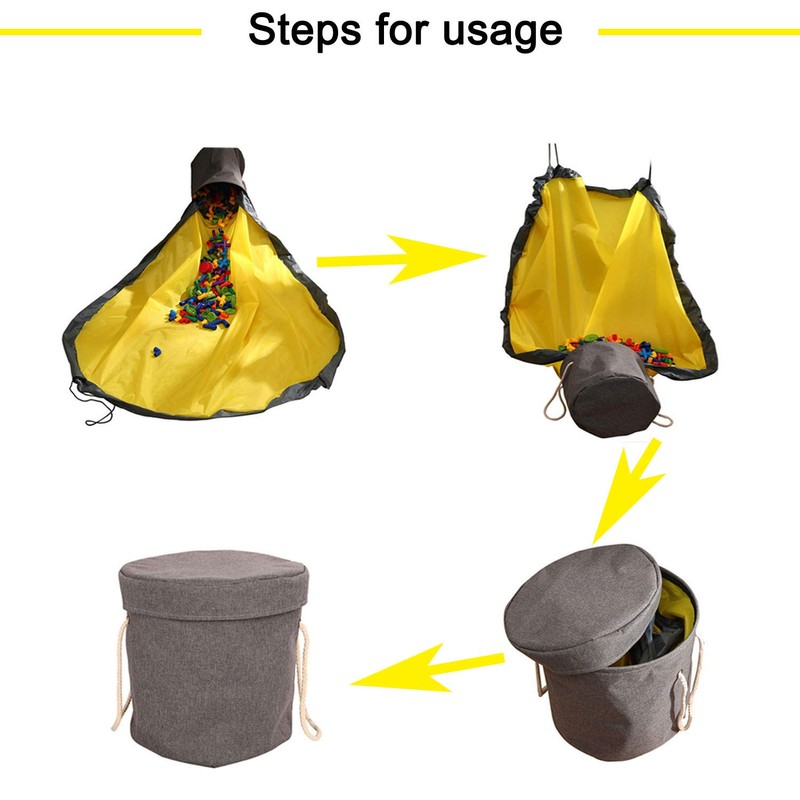 Steps for usage