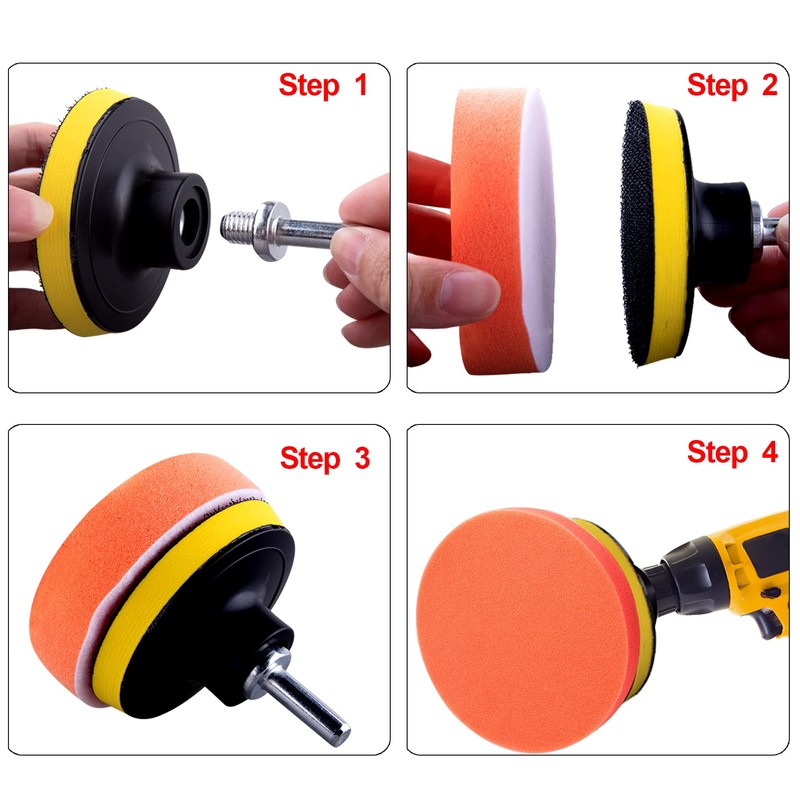 Step 1

Step 2

Step 3

Step 4