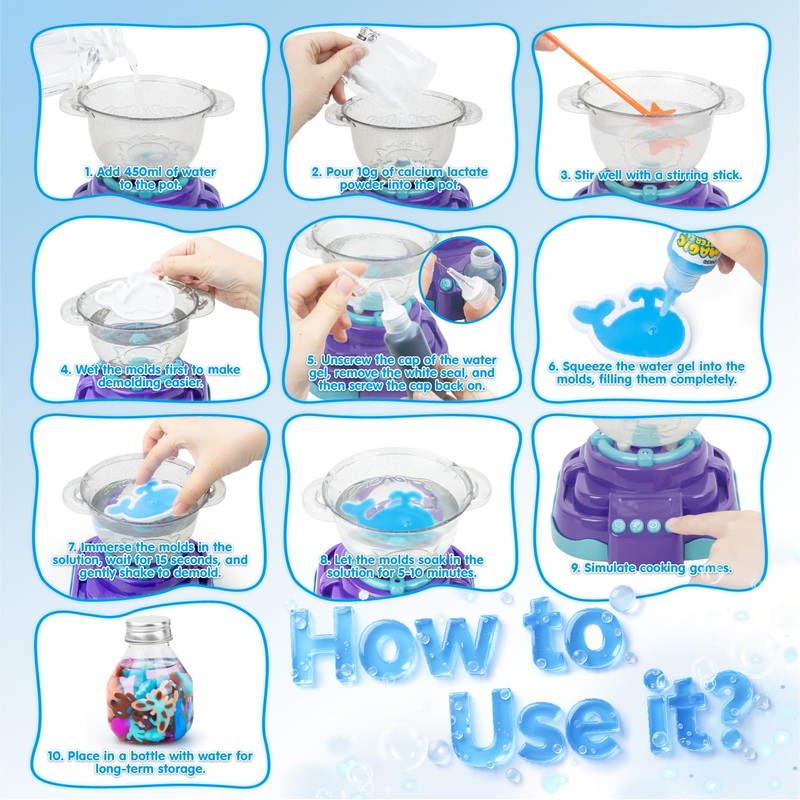 1. Add 450ml of water to the pot.

2. Pour 10g of calcium lactate powder into the pot.

3. Stir well with a stirring stick.

4. Wet the molds first to make demolding easier.

5. Unscrew the cap of the water gel, remove the white seal, and then screw the cap back on.

6. Squeeze the water gel into the molds, filling them completely.

7. Immerse the molds in the solution, wait for 15 seconds, and gently shake to demold.

8. Let the molds soak in the solution for 5-10 minutes.

9. Simulate cooking games.

10. Place in a bottle with water for long-term storage.

How to Use it?