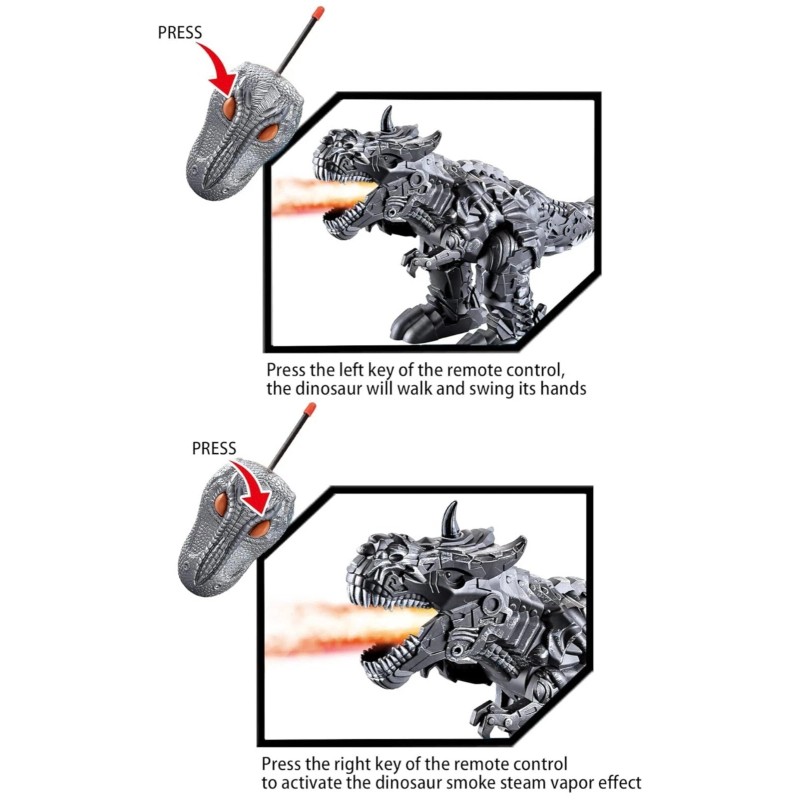 PRESS

Press the left key of the remote control, the dinosaur will walk and swing its hands

PRESS

Press the right key of the remote control to activate the dinosaur smoke steam vapor effect