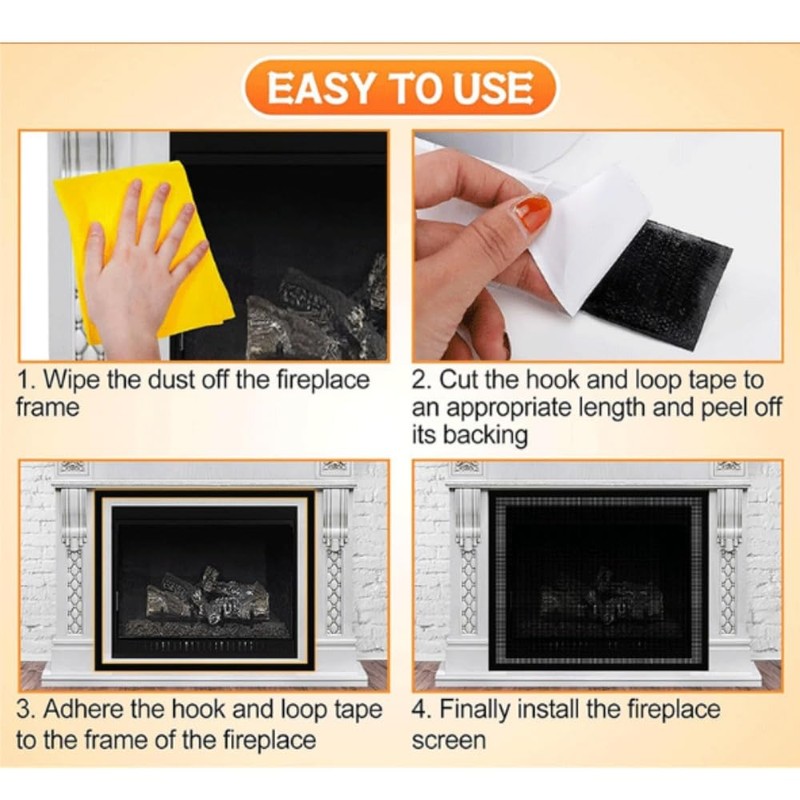 EASY TO USE

1. Wipe the dust off the fireplace frame

2. Cut the hook and loop tape to an appropriate length and peel off its backing

3. Adhere the hook and loop tape to the frame of the fireplace

4. Finally install the fireplace screen