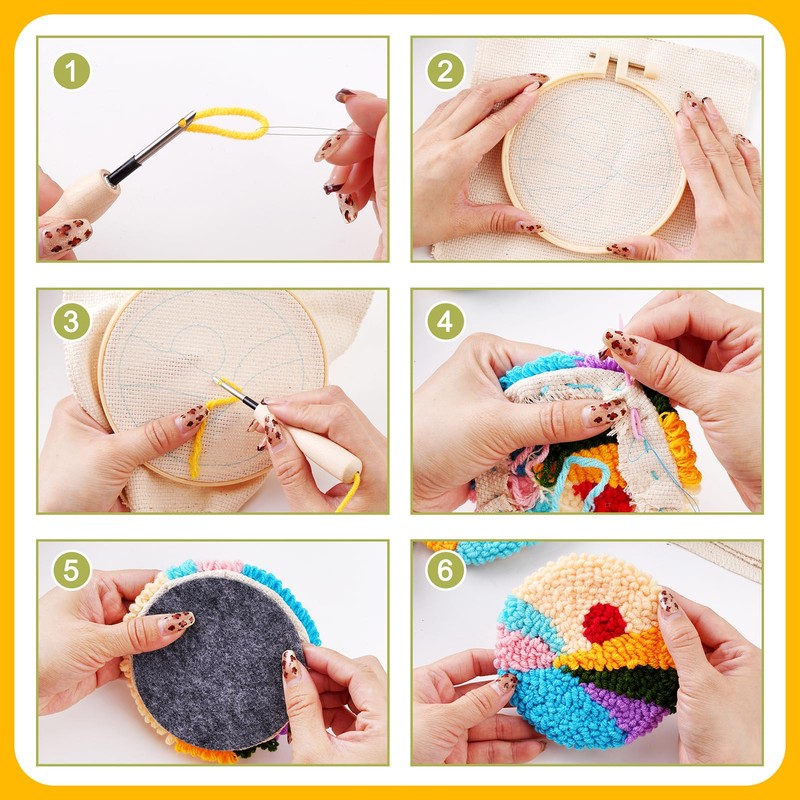 1

2

3

4

5

6