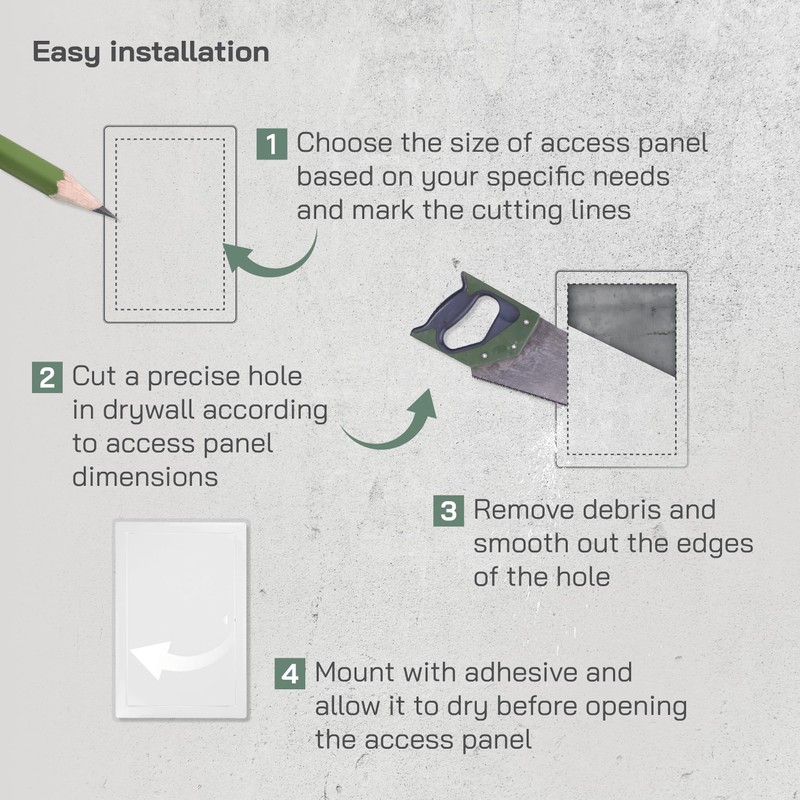 Easy installation

1 Choose the size of access panel based on your specific needs and mark the cutting lines

2 Cut a precise hole in drywall according to access panel dimensions

3 Remove debris and smooth out the edges of the hole

4 Mount with adhesive and allow it to dry before opening the access panel