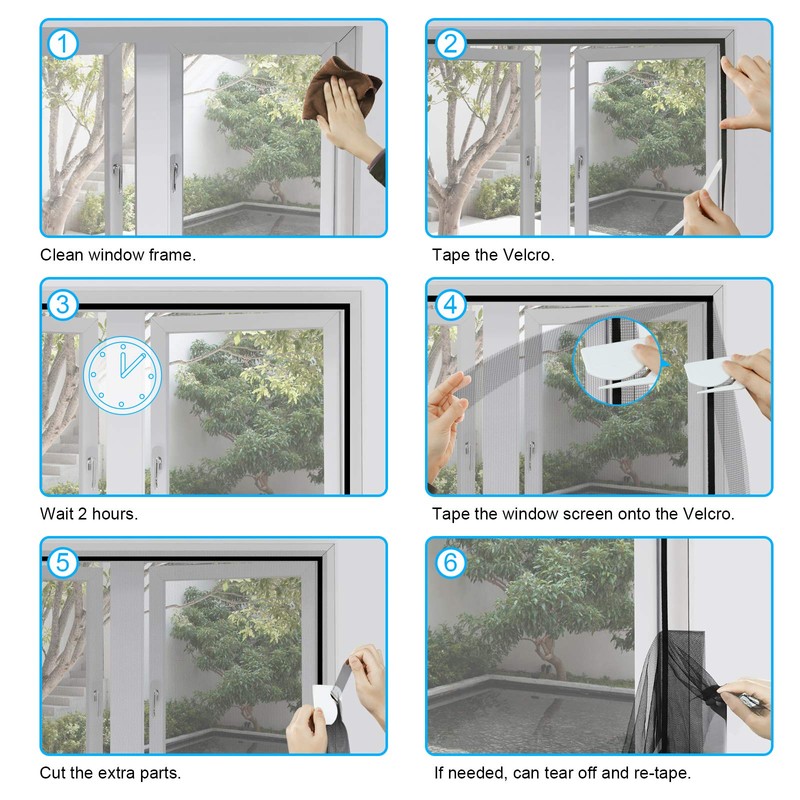 1

Clean window frame.

2

Tape the Velcro.

3

Wait 2 hours.

4

Tape the window screen onto the Velcro.

5

Cut the extra parts.

6

If needed, can tear off and re-tape.