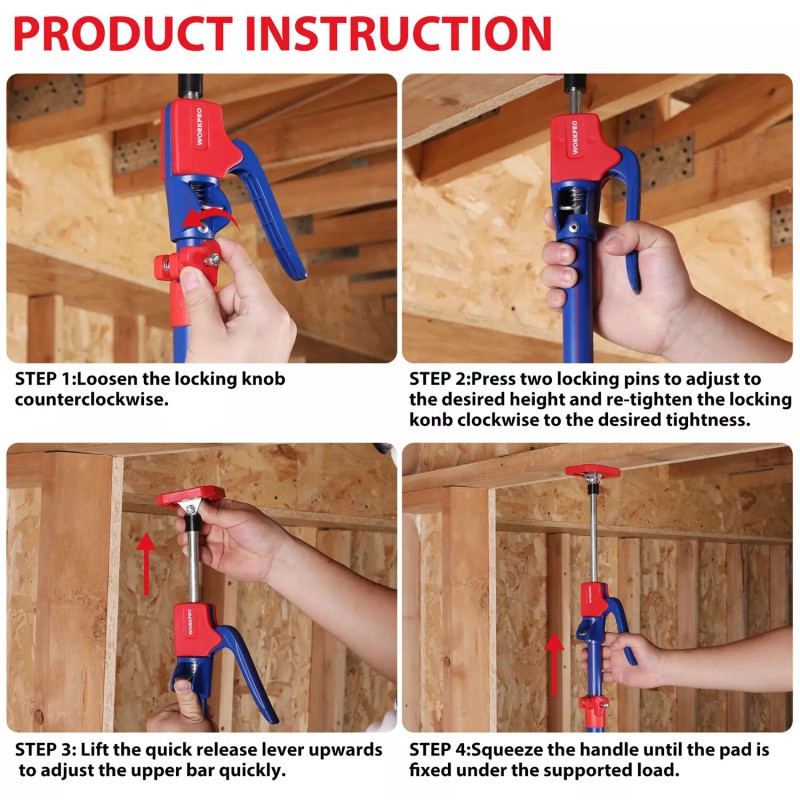 PRODUCT INSTRUCTION

WORKPRO

STEP 1:Loosen the locking knob counterclockwise.

WORKPRO

STEP 2:Press two locking pins to adjust to the desired height and re-tighten the locking konb clockwise to the desired tightness.

WORKPRO

STEP 3: Lift the quick release lever upwards to adjust the upper bar quickly.

STEP 4:Squeeze the handle until the pad is fixed under the supported load.