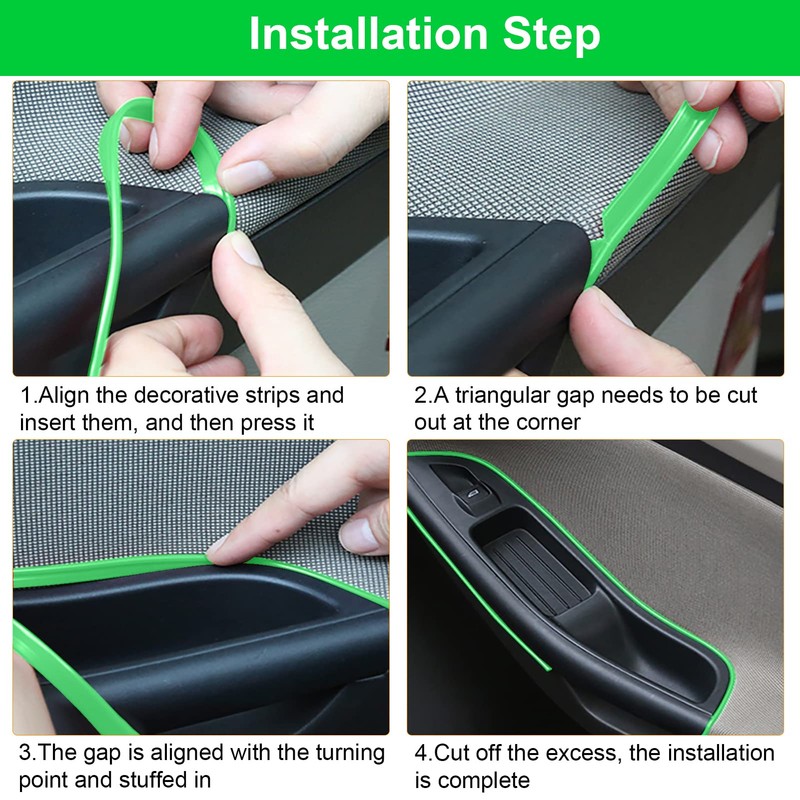 Installation Step

1.Align the decorative strips and insert them, and then press it

2.A triangular gap needs to be cut out at the corner

3.The gap is aligned with the turning point and stuffed in

4.Cut off the excess, the installation is complete