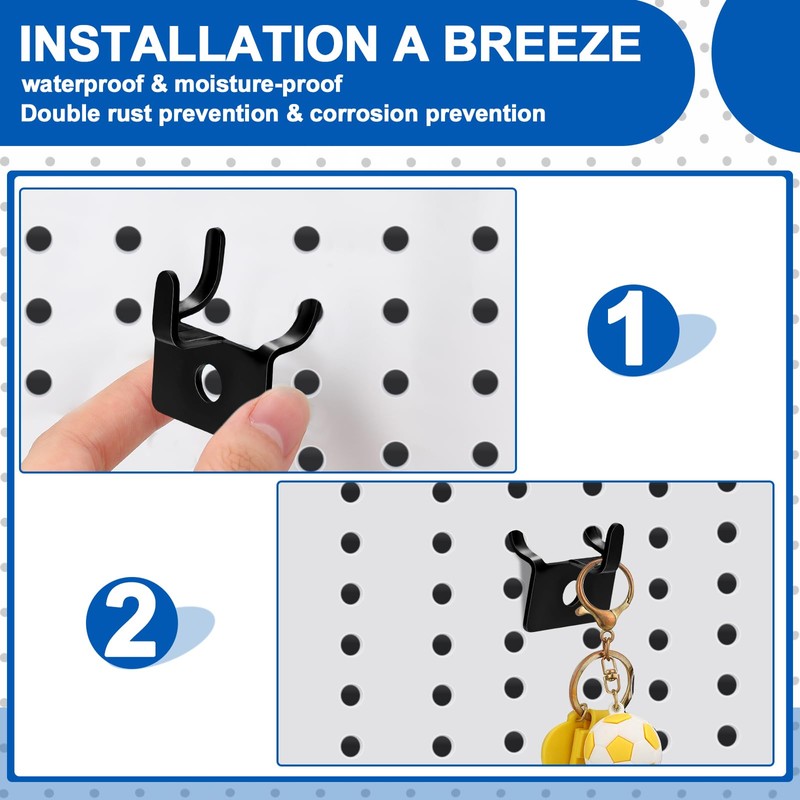 INSTALLATION A BREEZE
waterproof & moisture-proof
Double rust prevention & corrosion prevention

1

2