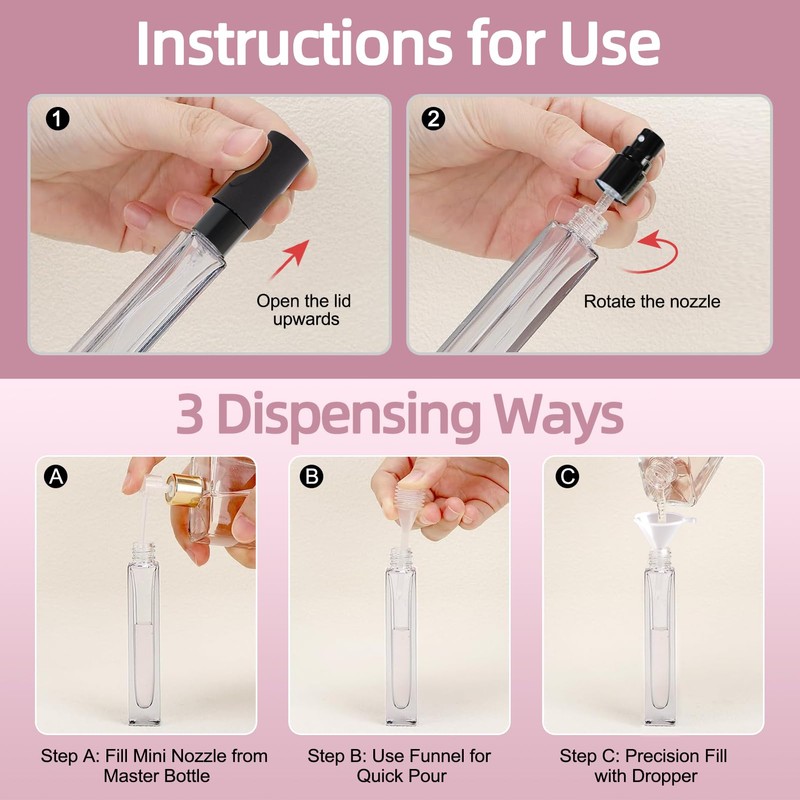 Instructions for Use

1

Open the lid upwards

2

Rotate the nozzle

3 Dispensing Ways

A

Step A: Fill Mini Nozzle from Master Bottle

B

Step B: Use Funnel for Quick Pour

C

Step C: Precision Fill with Dropper