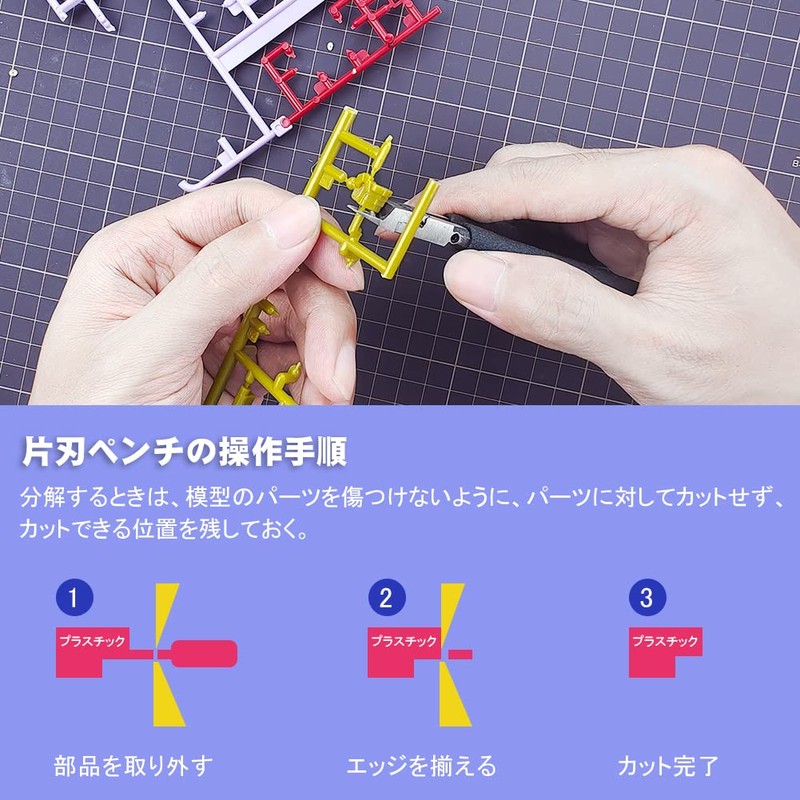 片刃ペンチの操作手順

分解するときは、模型のパーツを傷つけないように、パーツに対してカットせず、カットできる位置を残しておく。

1
プラスチック
部品を取り外す

2
プラスチック
エッジを揃える

3
プラスチック
カット完了