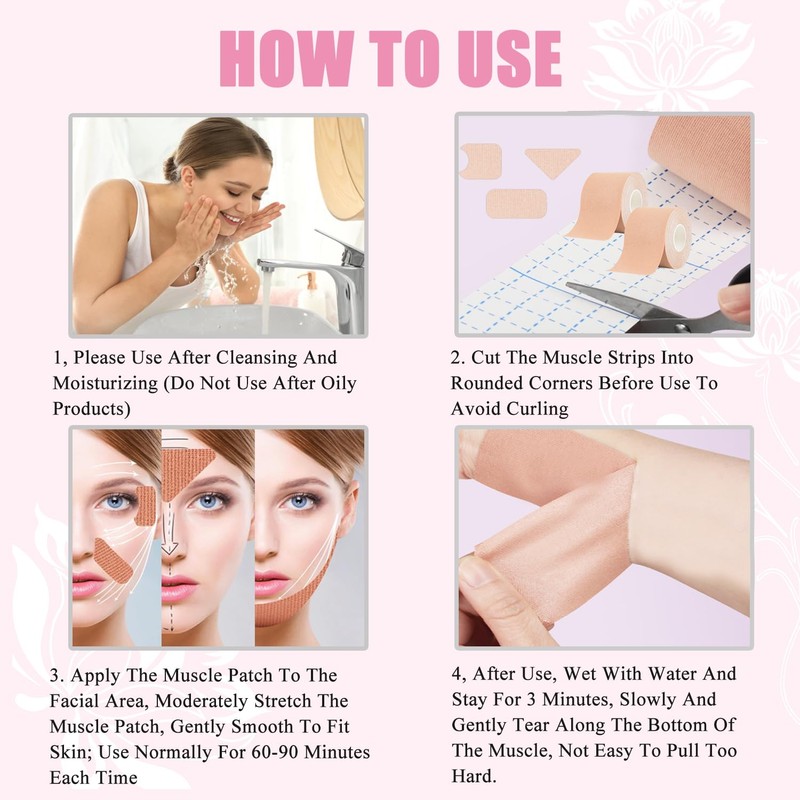 HOW TO USE

1, Please Use After Cleansing And Moisturizing (Do Not Use After Oily Products)

2. Cut The Muscle Strips Into Rounded Corners Before Use To Avoid Curling

3. Apply The Muscle Patch To The Facial Area, Moderately Stretch The Muscle Patch, Gently Smooth To Fit Skin; Use Normally For 60-90 Minutes Each Time

4, After Use, Wet With Water And Stay For 3 Minutes, Slowly And Gently Tear Along The Bottom Of The Muscle, Not Easy To Pull Too Hard.