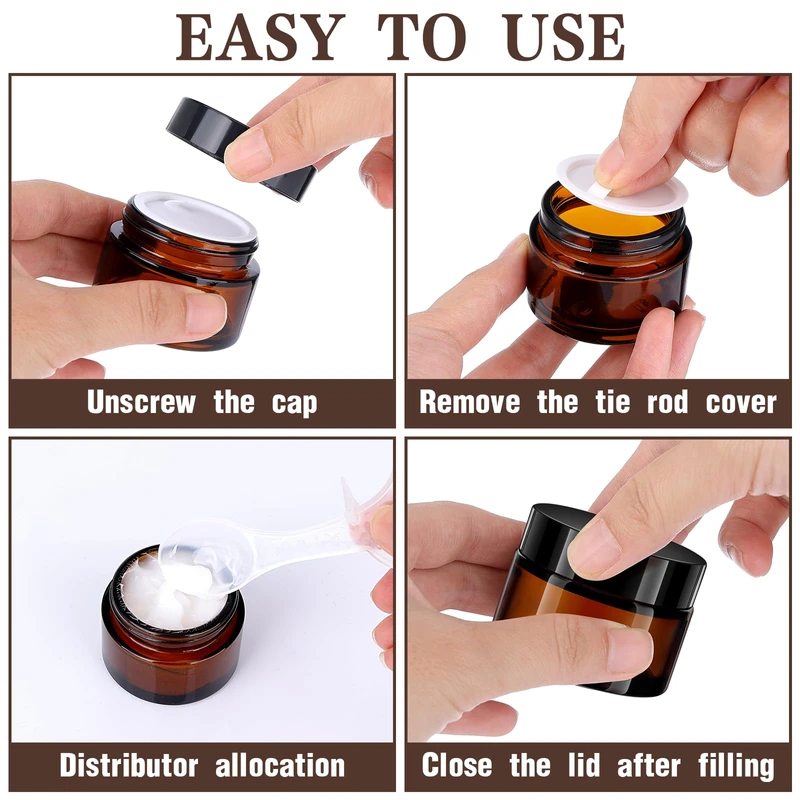 EASY TO USE

Unscrew the cap

Remove the tie rod cover

Distributor allocation

Close the lid after filling