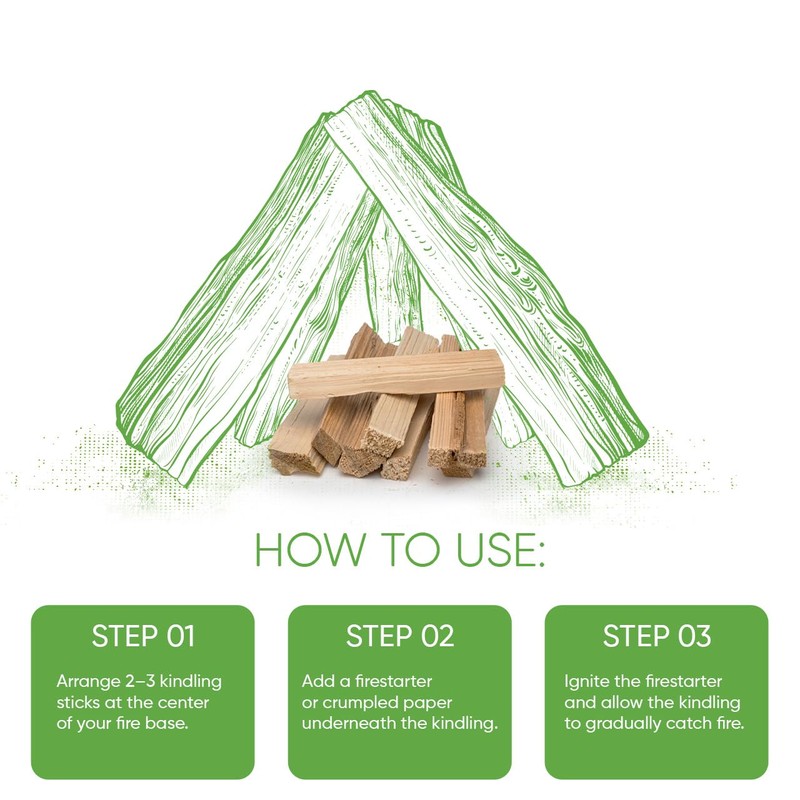 HOW TO USE:

STEP 01

Arrange 2–3 kindling sticks at the center of your fire base.

STEP 02

Add a firestarter or crumpled paper underneath the kindling.

STEP 03

Ignite the firestarter and allow the kindling to gradually catch fire.