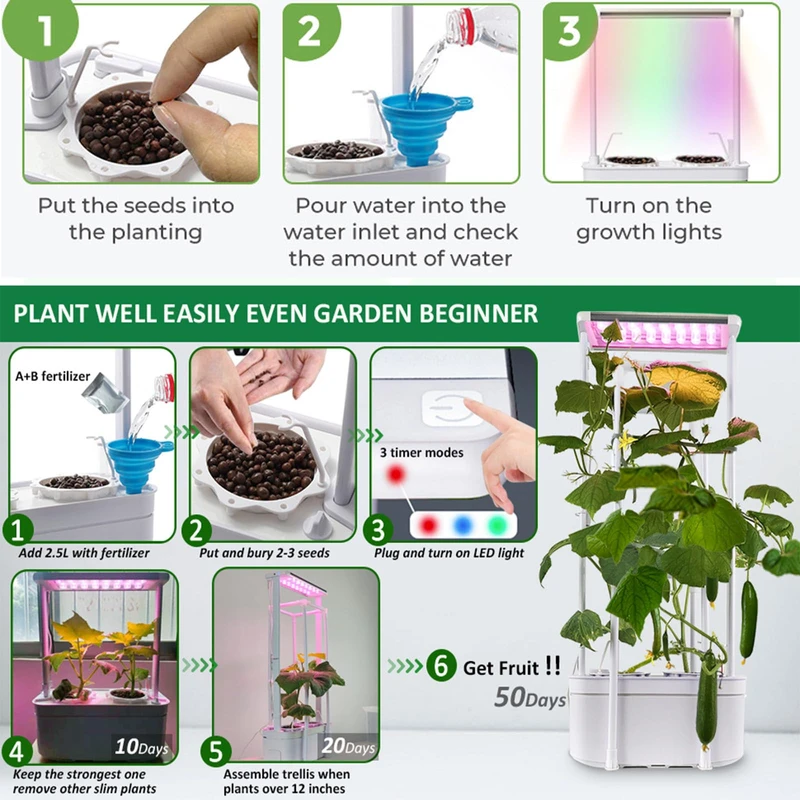 1
Put the seeds into the planting

2
Pour water into the water inlet and check the amount of water

3
Turn on the growth lights

PLANT WELL EASILY EVEN GARDEN BEGINNER

A+B fertilizer
1
Add 2.5L with fertilizer

2
Put and bury 2-3 seeds

3 timer modes
3
Plug and turn on LED light

10Days
4
Keep the strongest one remove other slim plants

20Days
5
Assemble trellis when plants over 12 inches

6 Get Fruit !!
50Days