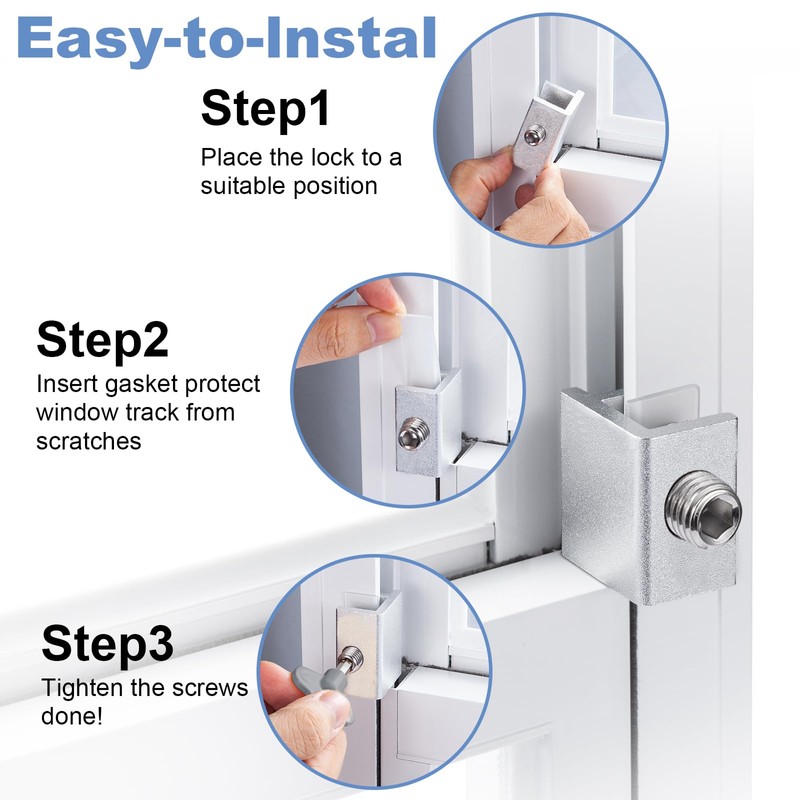 Easy-to-Instal

Step1
Place the lock to a suitable position

Step2
Insert gasket protect window track from scratches

Step3
Tighten the screws done!