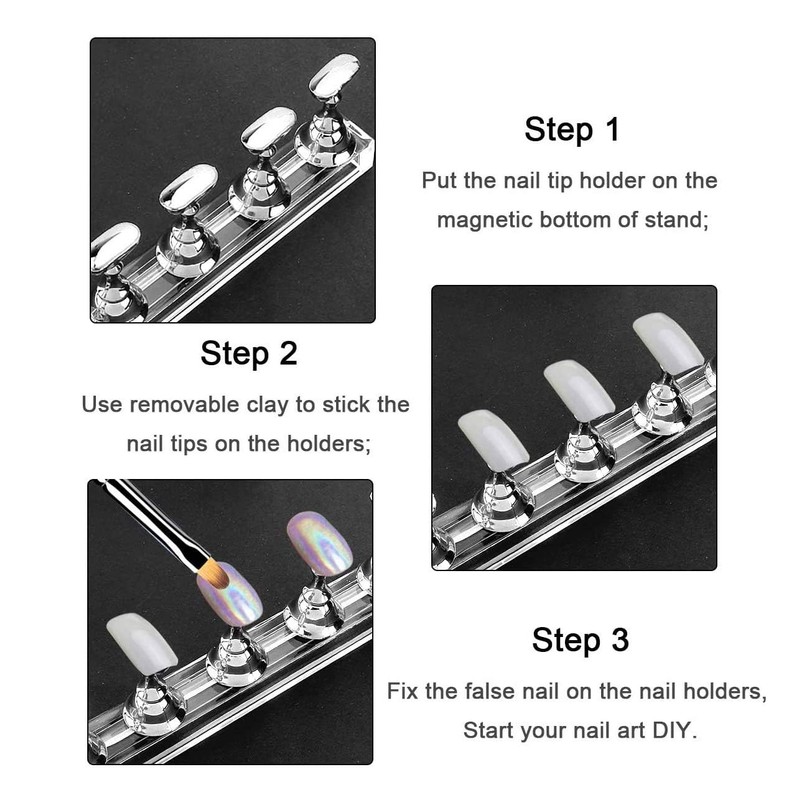 Step 1

Put the nail tip holder on the magnetic bottom of stand;

Step 2

Use removable clay to stick the nail tips on the holders;

Step 3

Fix the false nail on the nail holders, Start your nail art DIY.