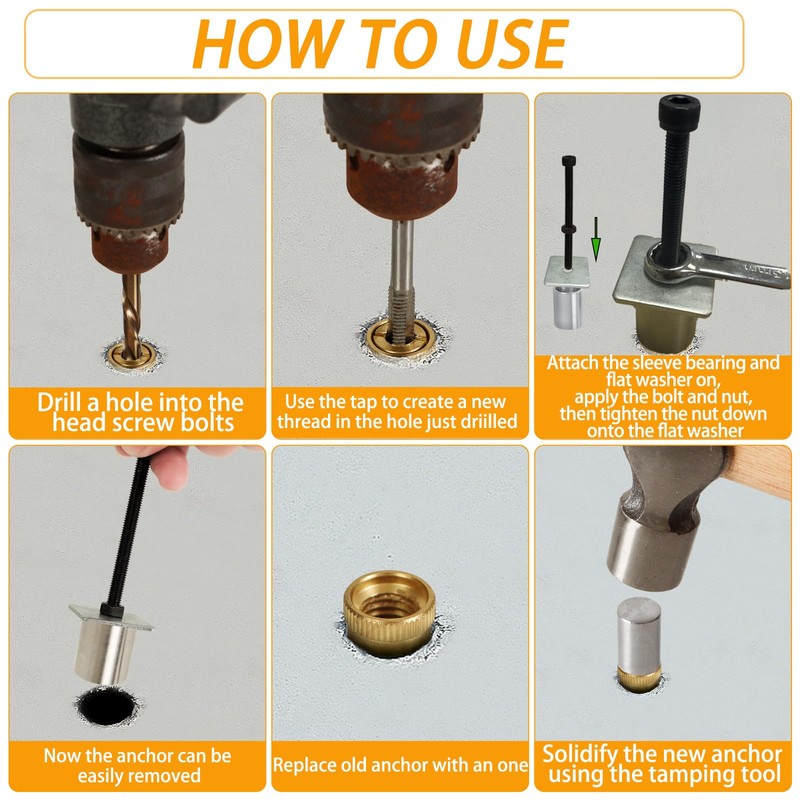 HOW TO USE

Drill a hole into the head screw bolts

Use the tap to create a new thread in the hole just driilled

Attach the sleeve bearing and flat washer on, apply the bolt and nut, then tighten the nut down onto the flat washer

Now the anchor can be easily removed

Replace old anchor with an one

Solidify the new anchor using the tamping tool