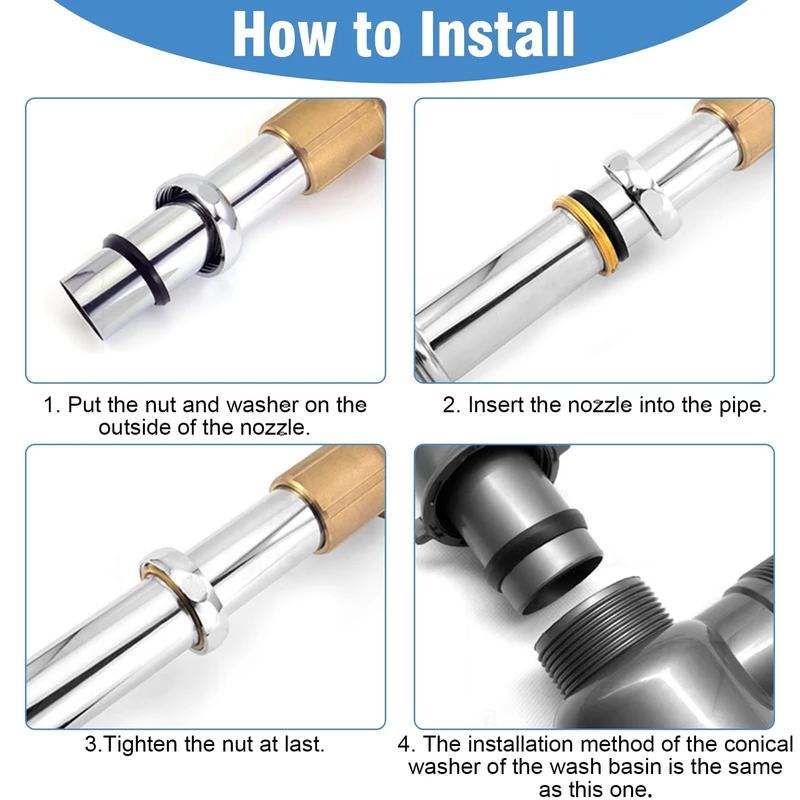 How to Install

1. Put the nut and washer on the outside of the nozzle.

2. Insert the nozzle into the pipe.

3.Tighten the nut at last.

4. The installation method of the conical washer of the wash basin is the same as this one.