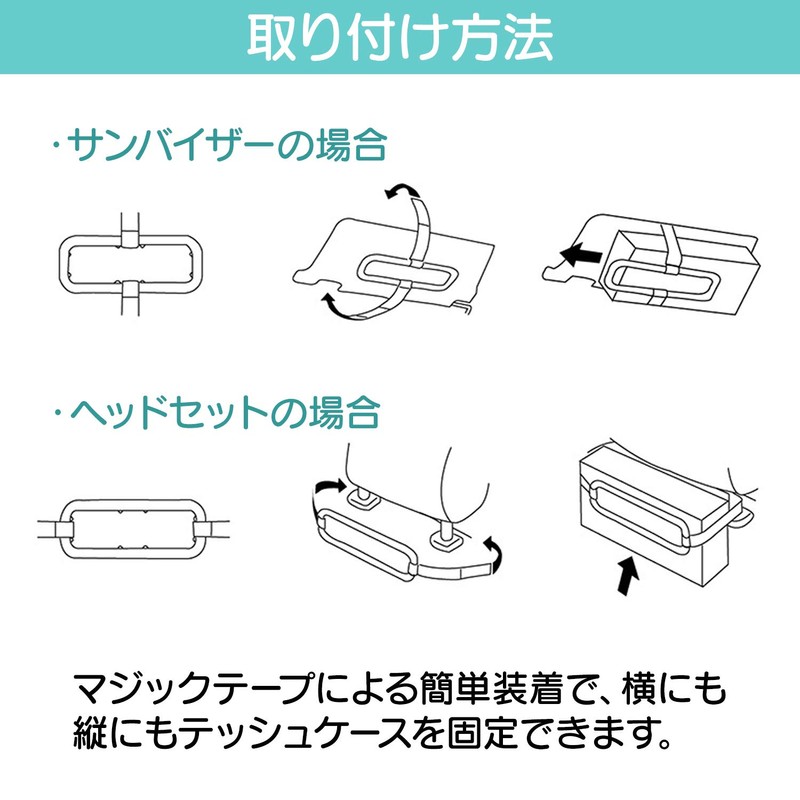 取り付け方法

・サンバイザーの場合

・ヘッドセットの場合

マジックテープによる簡単装着で、横にも縦にもテッシュケースを固定できます。