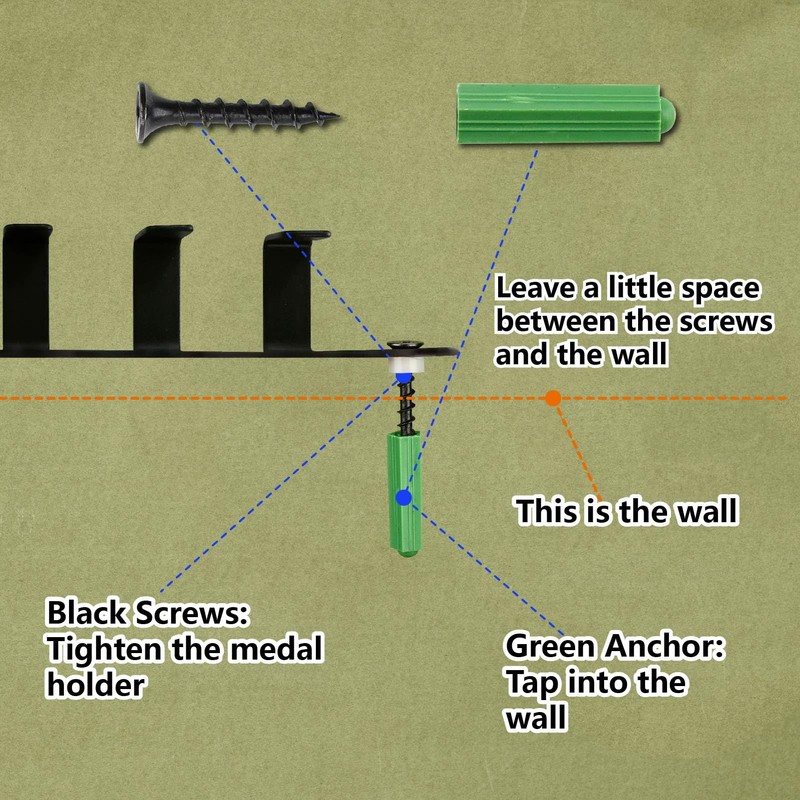 Leave a little space between the screws and the wall

This is the wall

Black Screws: Tighten the medal holder

Green Anchor: Tap into the wall