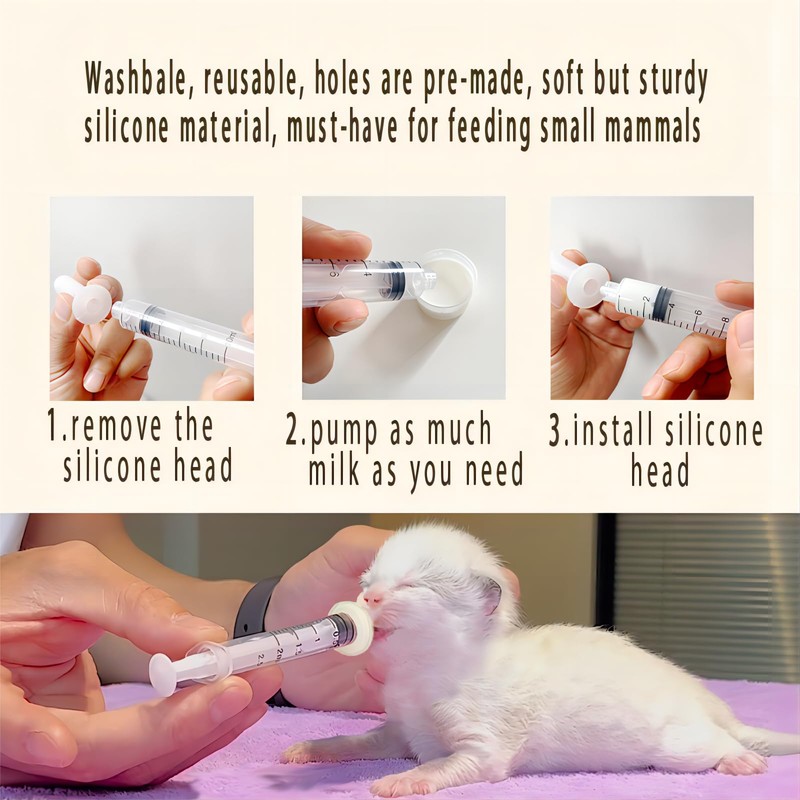 Washbale, reusable, holes are pre-made, soft but sturdy silicone material, must-have for feeding small mammals

1.remove the silicone head

2.pump as much milk as you need

3.install silicone head