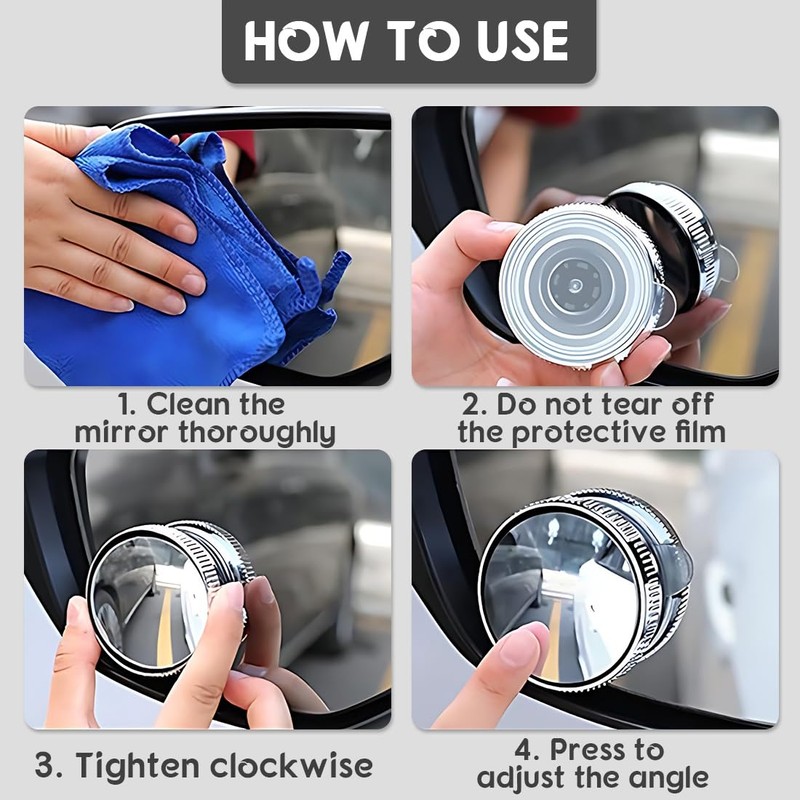 HOW TO USE

1. Clean the mirror thoroughly

2. Do not tear off the protective film

3. Tighten clockwise

4. Press to adjust the angle