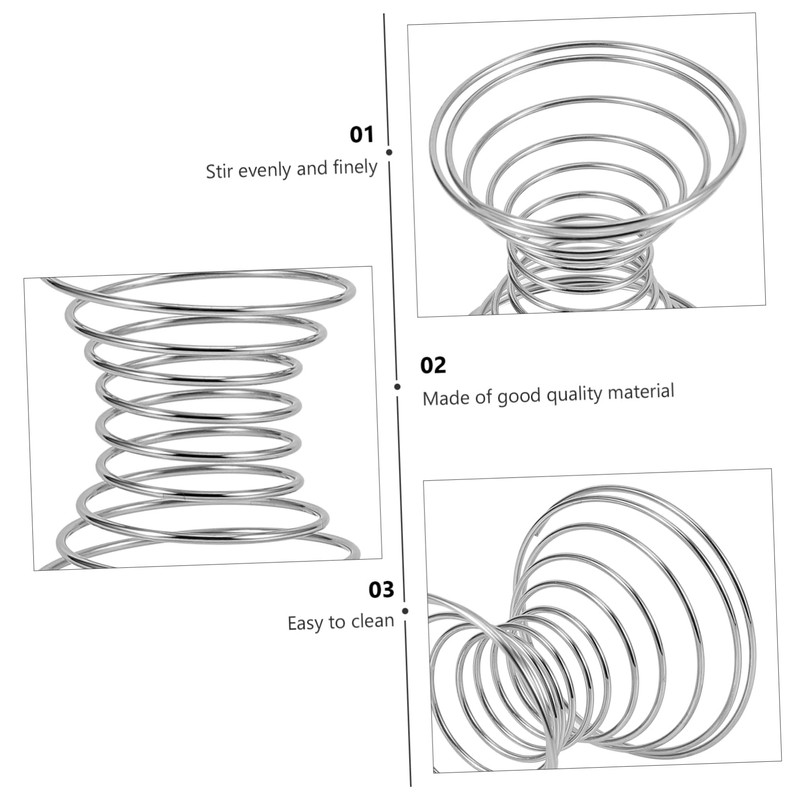 01
Stir evenly and finely

02
Made of good quality material

03
Easy to clean