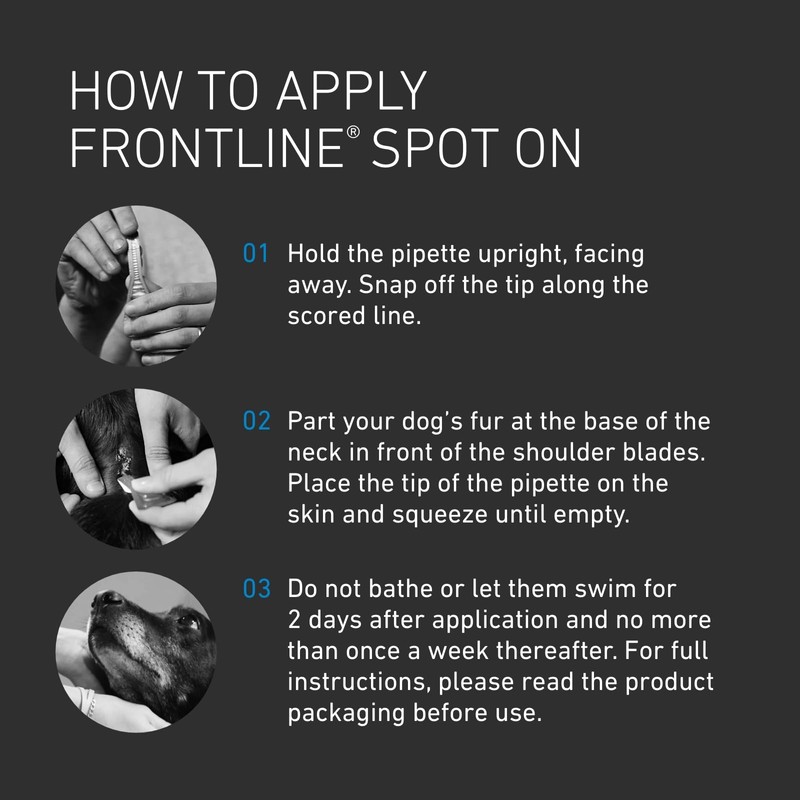 HOW TO APPLY FRONTLINE® SPOT ON

01 Hold the pipette upright, facing away. Snap off the tip along the scored line.

02 Part your dog's fur at the base of the neck in front of the shoulder blades. Place the tip of the pipette on the skin and squeeze until empty.

03 Do not bathe or let them swim for 2 days after application and no more than once a week thereafter. For full instructions, please read the product packaging before use.