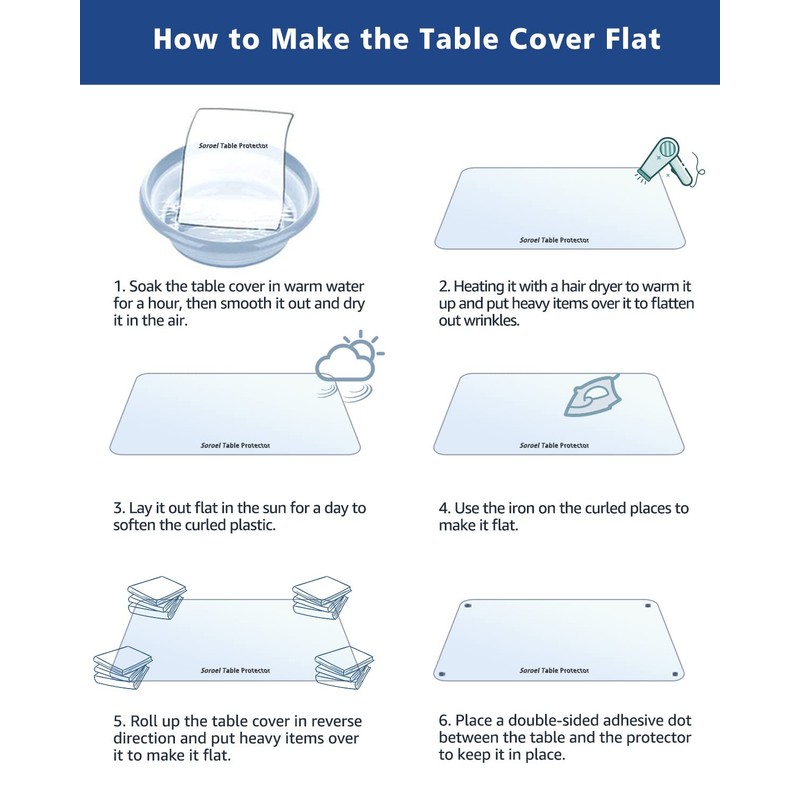 How to Make the Table Cover Flat

Soroel Table Protector

1. Soak the table cover in warm water for a hour, then smooth it out and dry it in the air.

Soroel Table Protector

2. Heating it with a hair dryer to warm it up and put heavy items over it to flatten out wrinkles.

Soroel Table Protector

3. Lay it out flat in the sun for a day to soften the curled plastic.

Soroel Table Protector

4. Use the iron on the curled places to make it flat.

Soroel Table Protector

5. Roll up the table cover in reverse direction and put heavy items over it to make it flat.

Soroel Table Protector

6. Place a double-sided adhesive dot between the table and the protector to keep it in place.