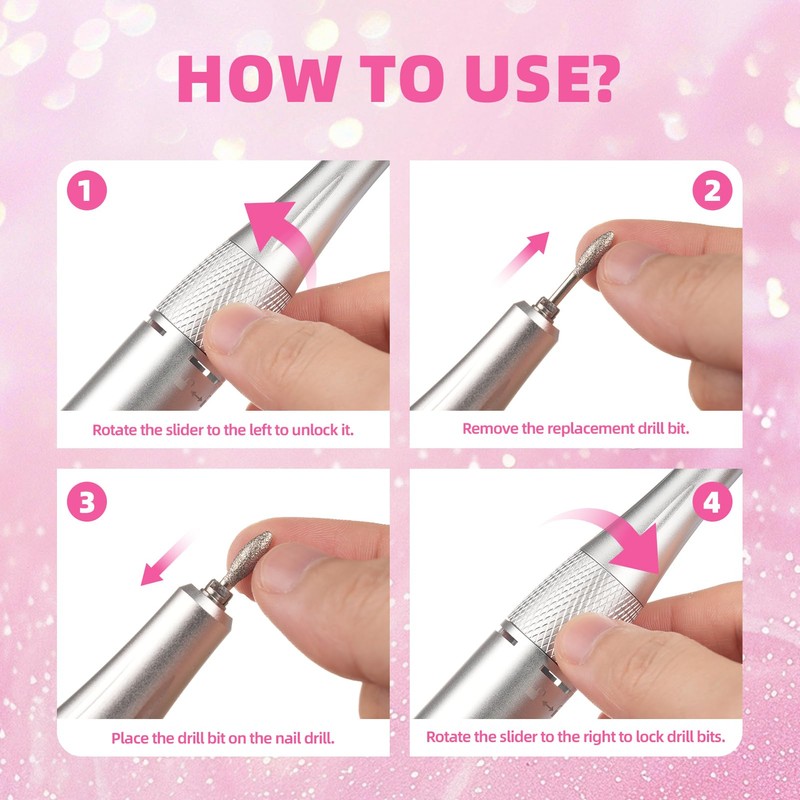 HOW TO USE?

1

Rotate the slider to the left to unlock it.

2

Remove the replacement drill bit.

3

Place the drill bit on the nail drill.

4

Rotate the slider to the right to lock drill bits.