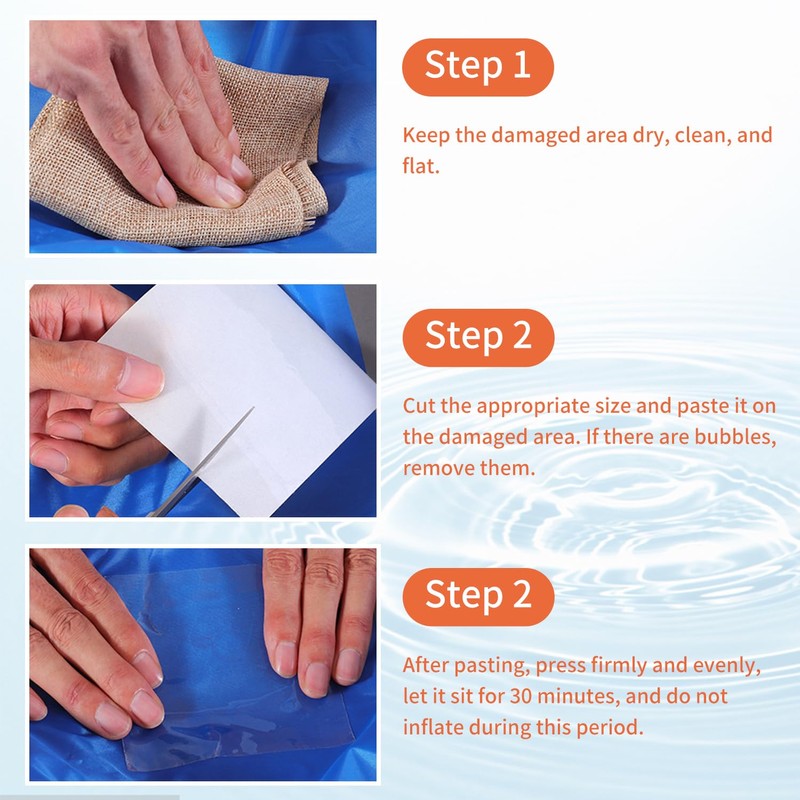 Step 1

Keep the damaged area dry, clean, and flat.

Step 2

Cut the appropriate size and paste it on the damaged area. If there are bubbles, remove them.

Step 2

After pasting, press firmly and evenly, let it sit for 30 minutes, and do not inflate during this period.