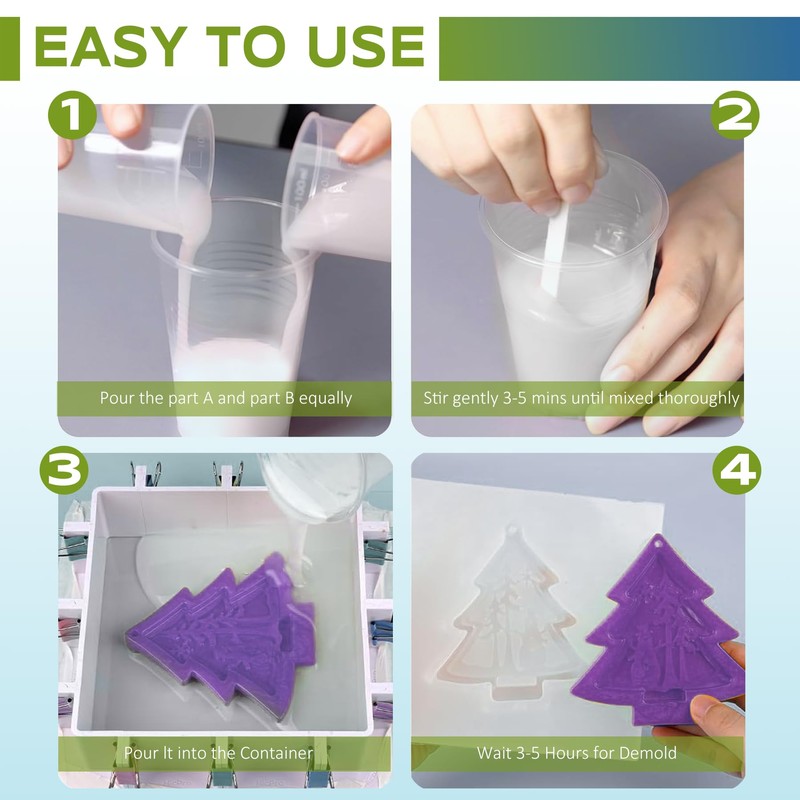 EASY TO USE

1
Pour the part A and part B equally

2
Stir gently 3-5 mins until mixed thoroughly

3
Pour It into the Container

4
Wait 3-5 Hours for Demold