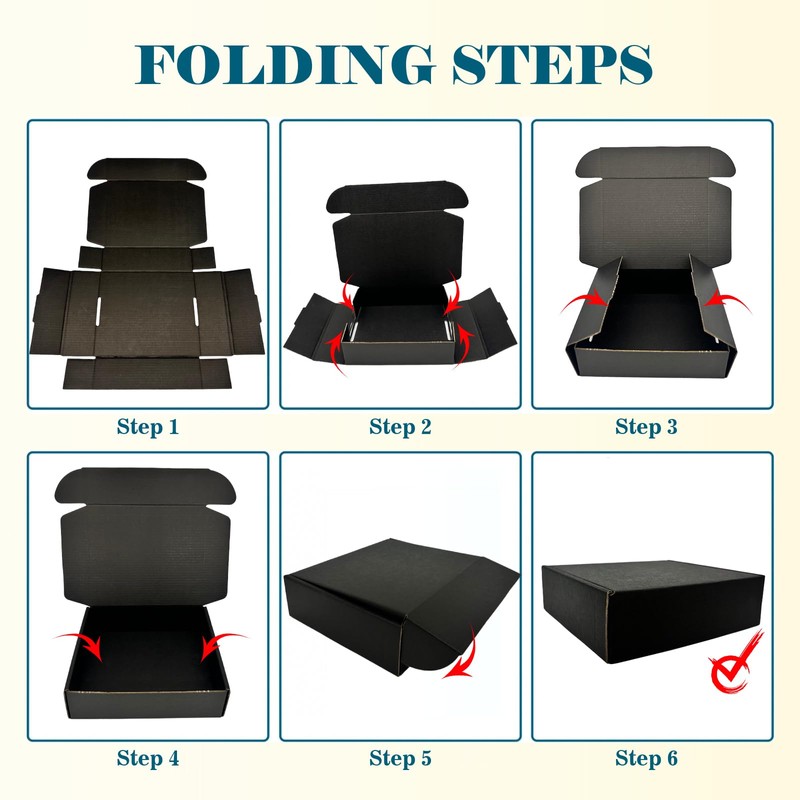 FOLDING STEPS

Step 1

Step 2

Step 3

Step 4

Step 5

Step 6