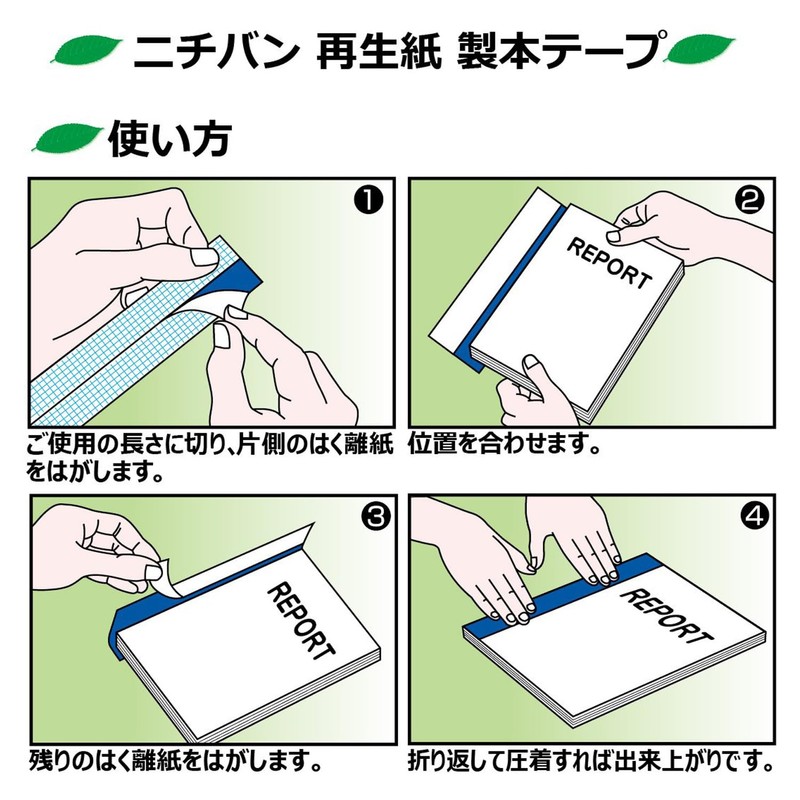 ニチバン 再生紙 製本テープ

使い方

❶

ご使用の長さに切り､片側のはく離紙をはがします。

❷

REPORT

位置を合わせます。

❸

REPORT

残りのはく離紙をはがします。

❹

REPORT

折り返して圧着すれば出来上がりです。