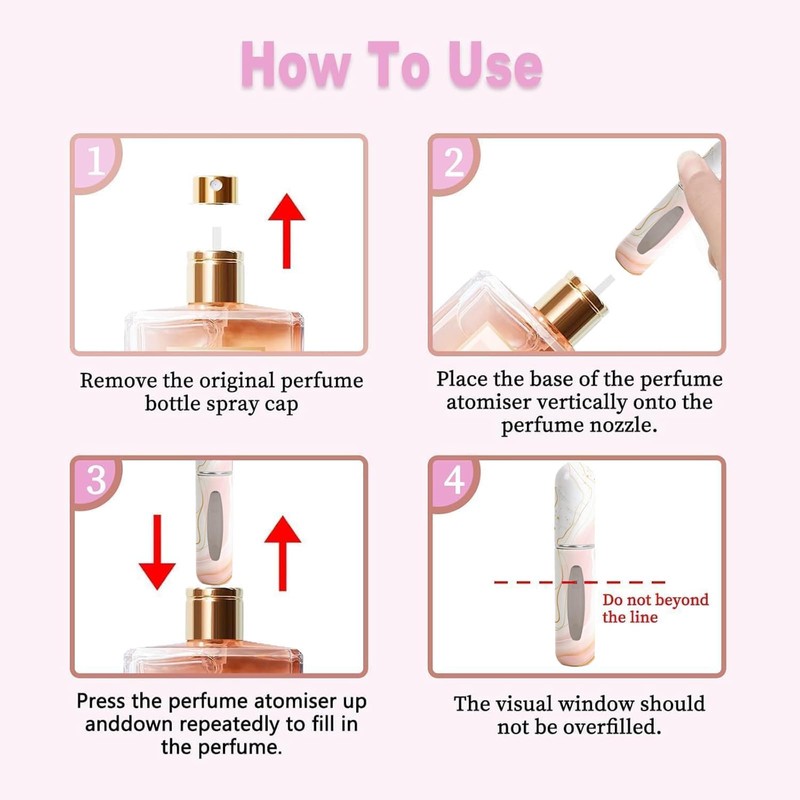 How To Use

1

Remove the original perfume bottle spray cap

2

Place the base of the perfume atomiser vertically onto the perfume nozzle.

3

Press the perfume atomiser up anddown repeatedly to fill in the perfume.

4

Do not beyond the line

The visual window should not be overfilled.