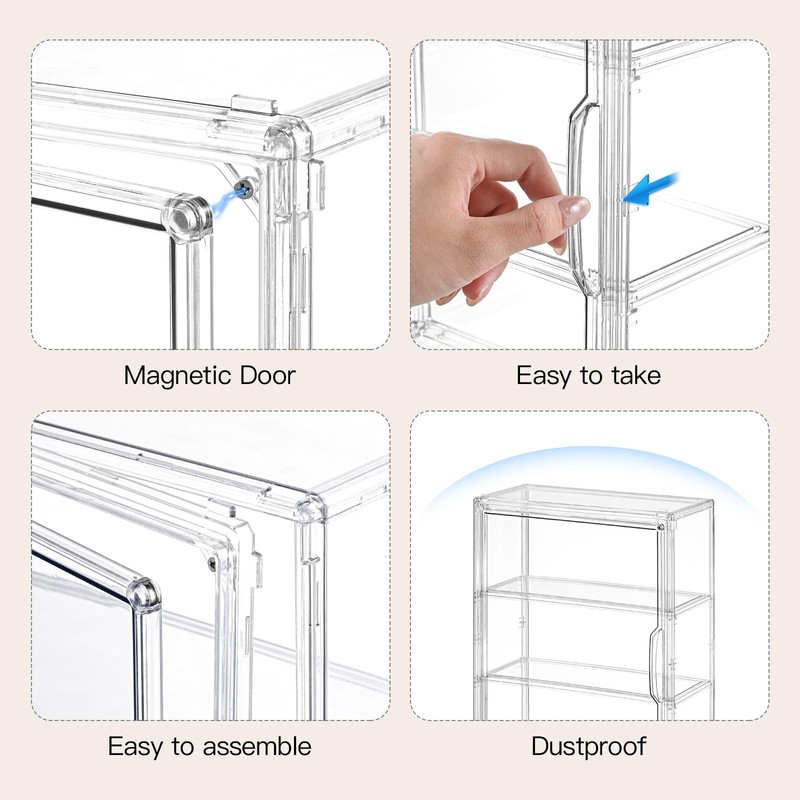 Magnetic Door

Easy to take

Easy to assemble

Dustproof