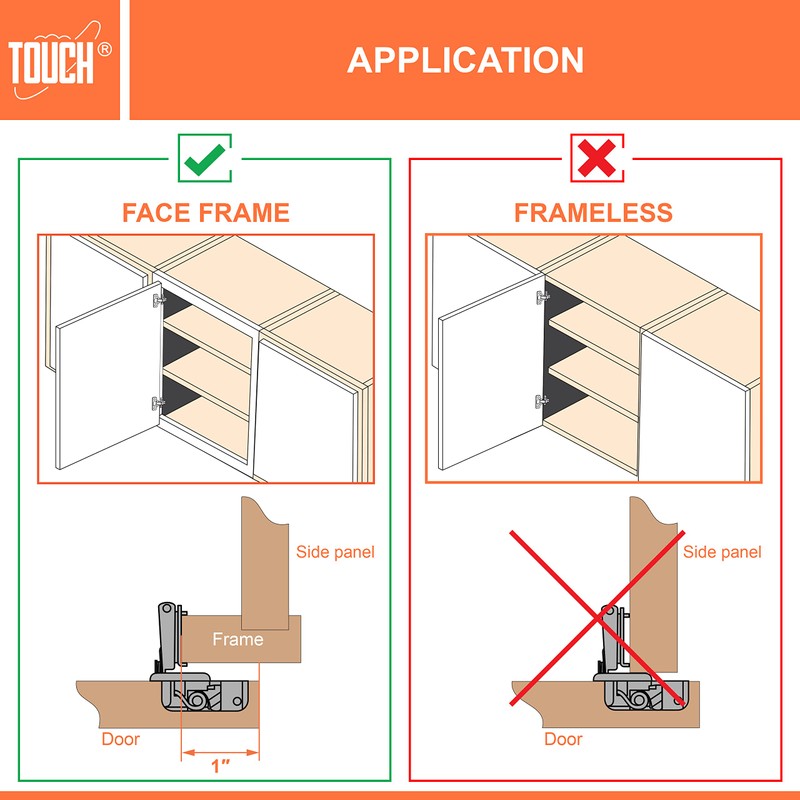 TOUCH®

APPLICATION

FACE FRAME

Side panel

Frame

Door

1"

FRAMELESS

Side panel

Door