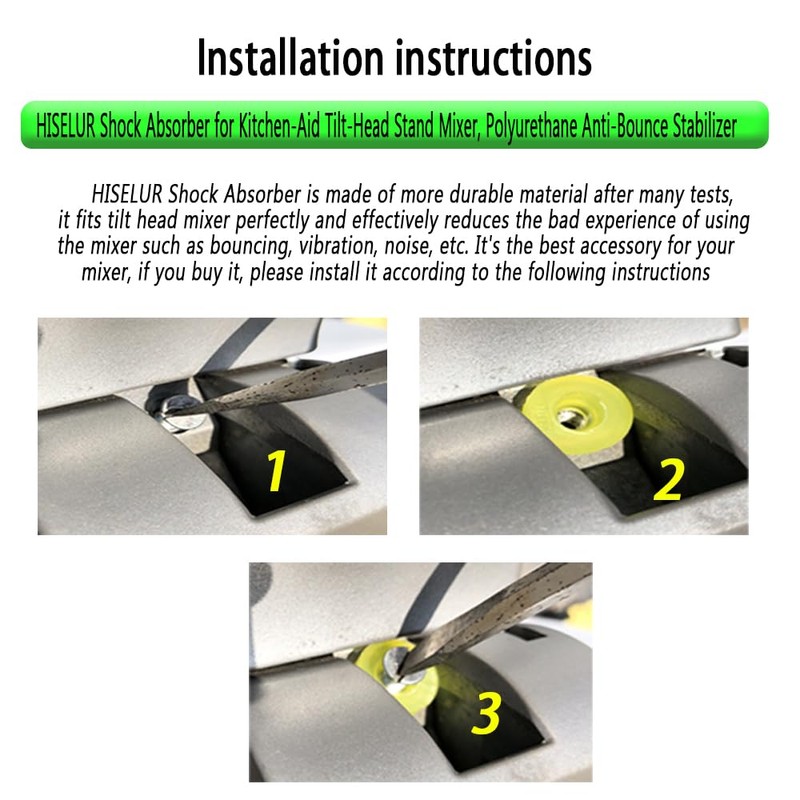 Installation instructions

HISELUR Shock Absorber for Kitchen-Aid Tilt-Head Stand Mixer, Polyurethane Anti-Bounce Stabilizer

HISELUR Shock Absorber is made of more durable material after many tests, it fits tilt head mixer perfectly and effectively reduces the bad experience of using the mixer such as bouncing, vibration, noise, etc. It's the best accessory for your mixer, if you buy it, please install it according to the following instructions

1

2

3