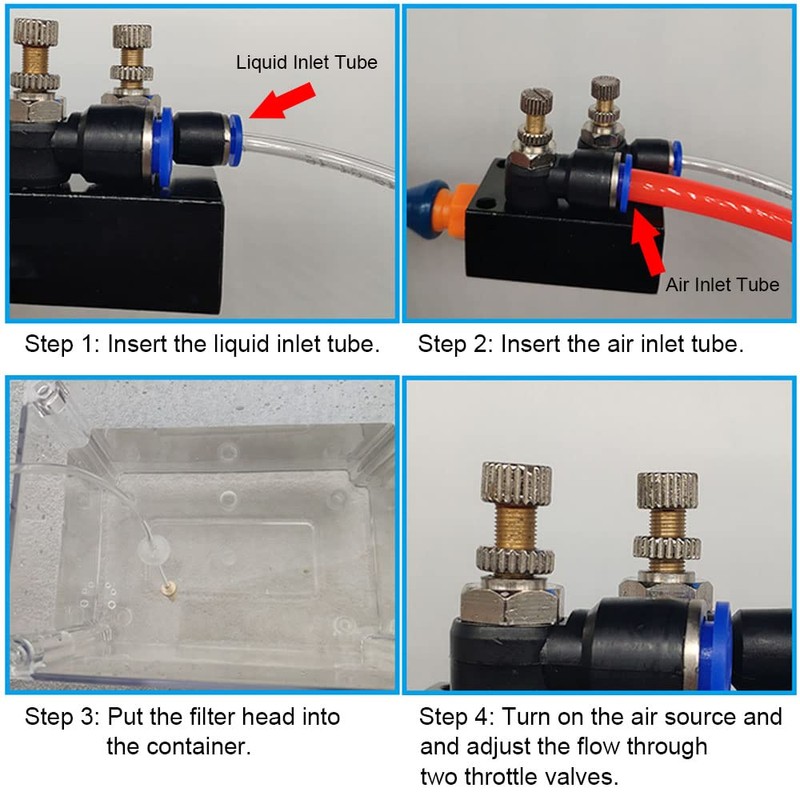 Liquid Inlet Tube

Step 1: Insert the liquid inlet tube.

Air Inlet Tube

Step 2: Insert the air inlet tube.

Step 3: Put the filter head into the container.

Step 4: Turn on the air source and and adjust the flow through two throttle valves.